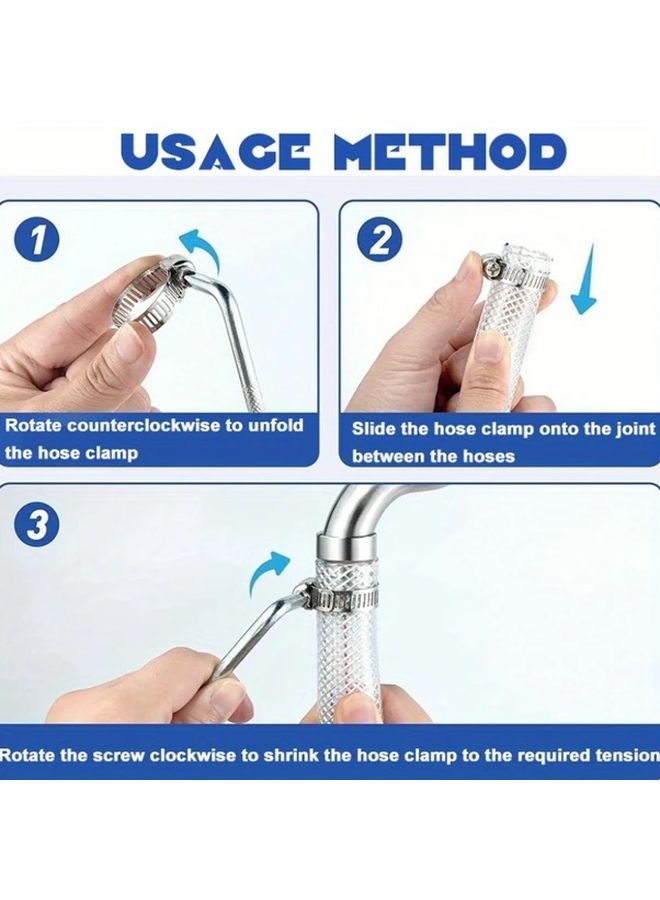 USAGE METHOD

1

Rotate counterclockwise to unfold the hose clamp

2

Slide the hose clamp onto the joint between the hoses

3

Rotate the screw clockwise to shrink the hose clamp to the required tension