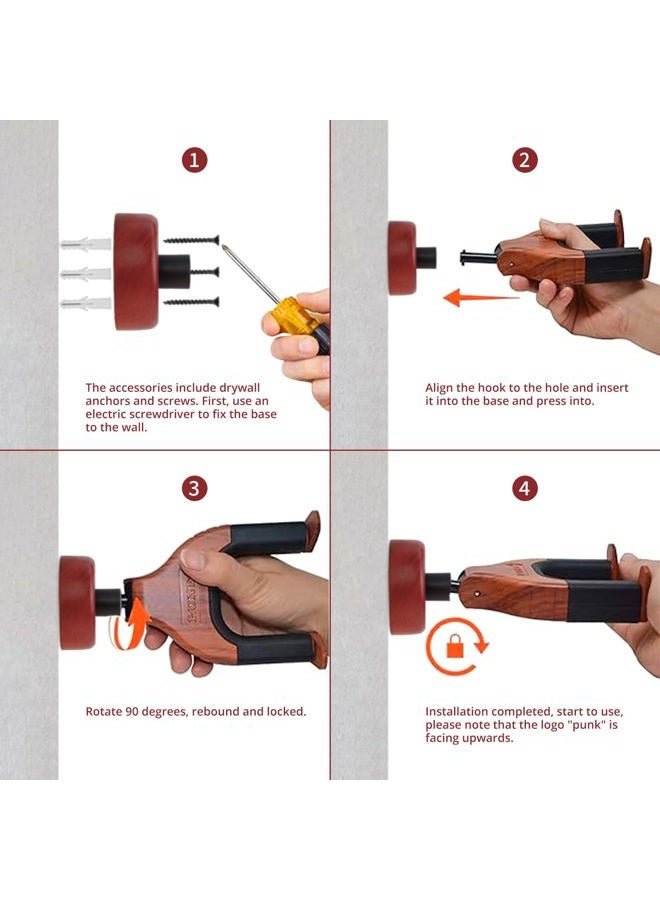 1

The accessories include drywall anchors and screws. First, use an electric screwdriver to fix the base to the wall.

2

Align the hook to the hole and insert it into the base and press into.

3

PUNK

Rotate 90 degrees, rebound and locked.

4

Installation completed, start to use, please note that the logo "punk" is facing upwards.