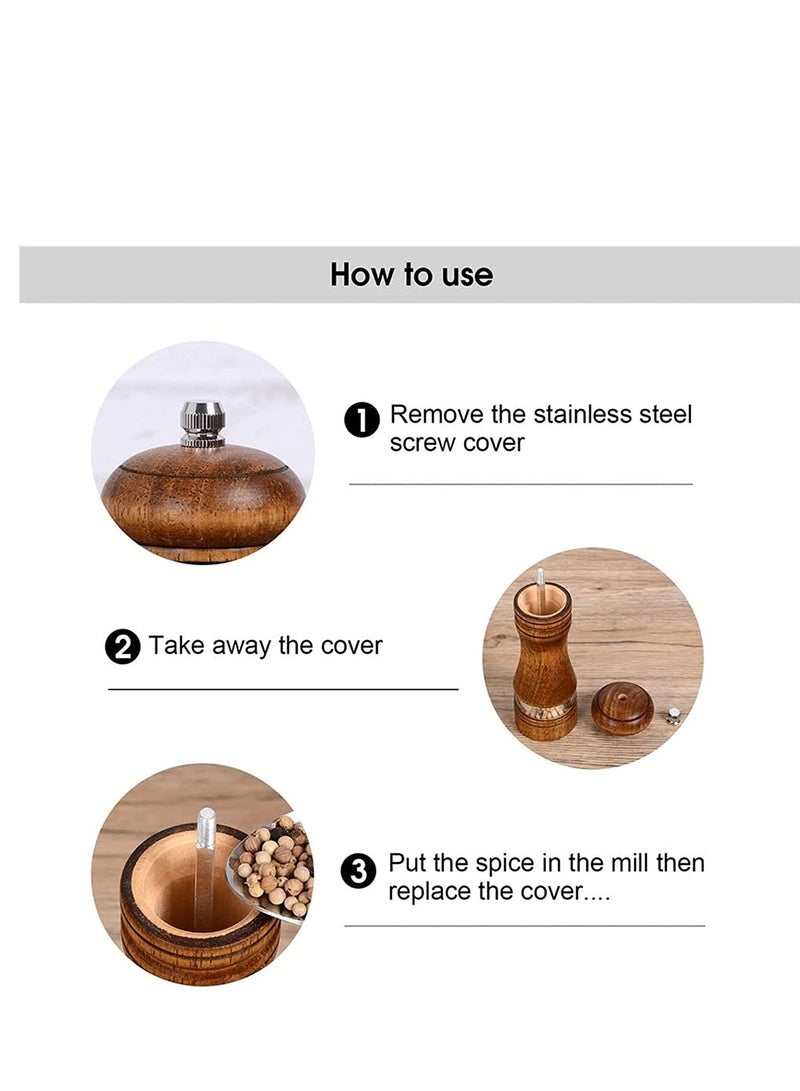 How to use

1 Remove the stainless steel screw cover

2 Take away the cover

3 Put the spice in the mill then replace the cover....