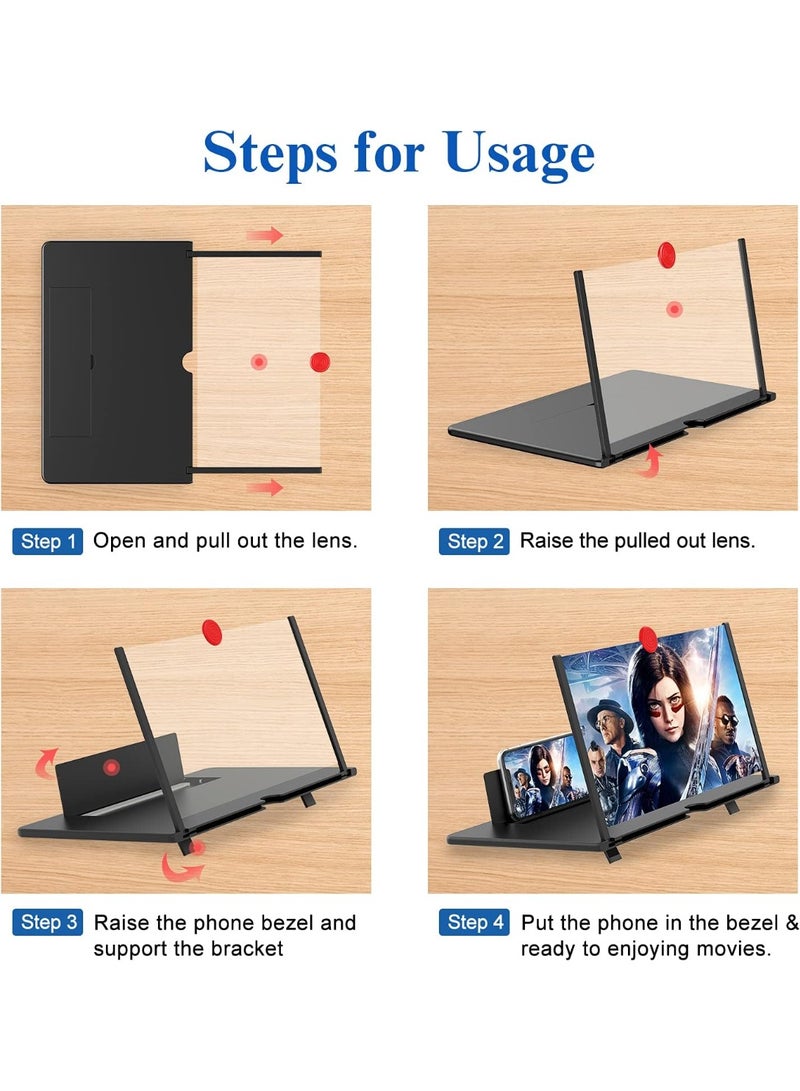 Steps for Usage

Step 1 Open and pull out the lens.

Step 2 Raise the pulled out lens.

Step 3 Raise the phone bezel and support the bracket

Step 4 Put the phone in the bezel & ready to enjoying movies.