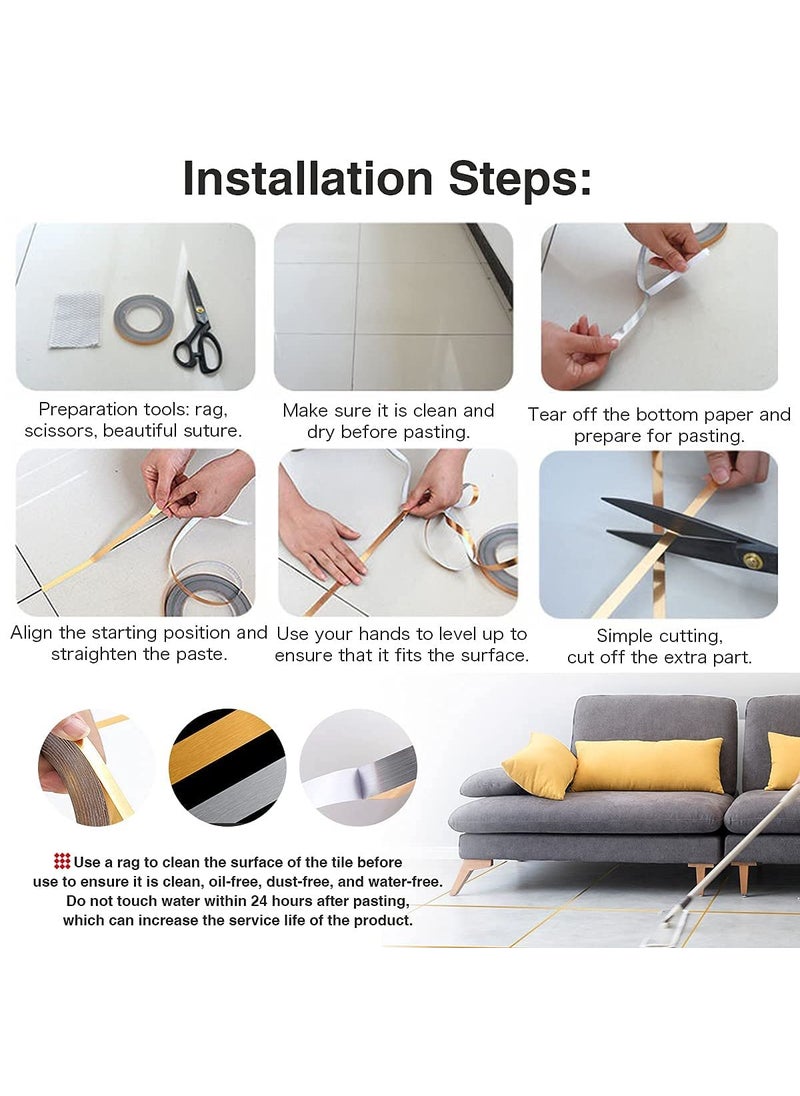 Installation Steps:

Preparation tools: rag, scissors, beautiful suture.

Make sure it is clean and dry before pasting.

Tear off the bottom paper and prepare for pasting.

Align the starting position and straighten the paste.

Use your hands to level up to ensure that it fits the surface.

Simple cutting, cut off the extra part.

Use a rag to clean the surface of the tile before use to ensure it is clean, oil-free, dust-free, and water-free. Do not touch water within 24 hours after pasting, which can increase the service life of the product.