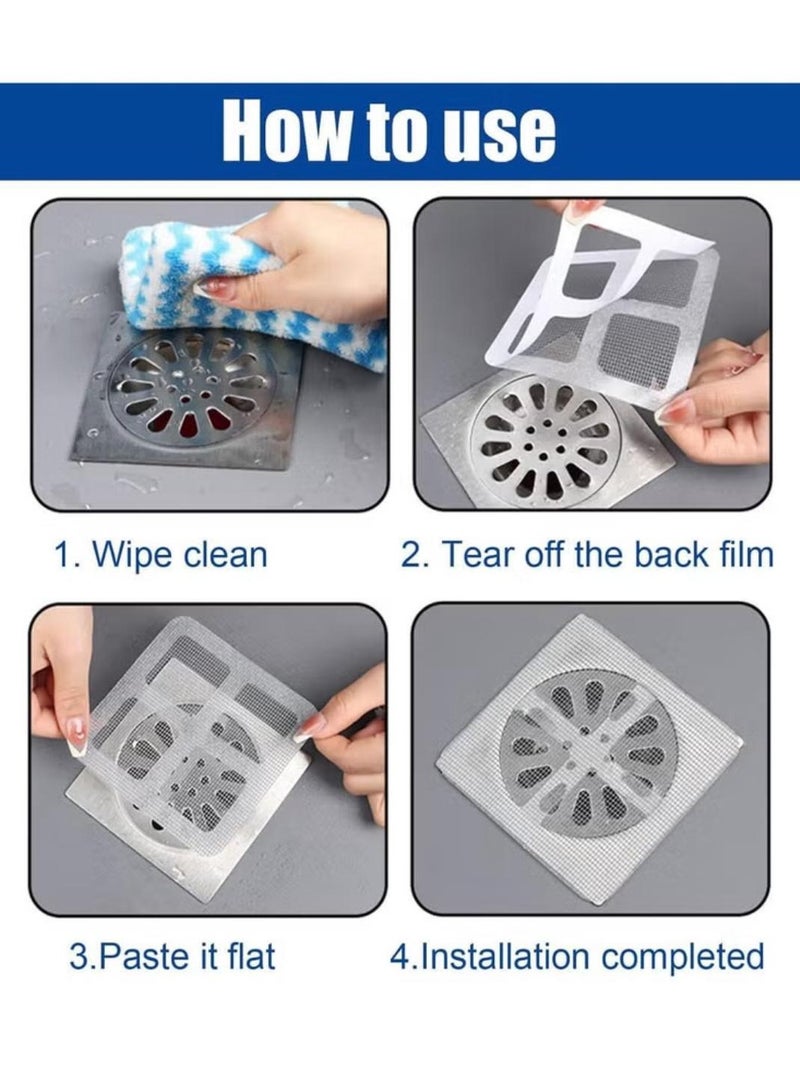 How to use

1. Wipe clean

2. Tear off the back film

3.Paste it flat

4.Installation completed