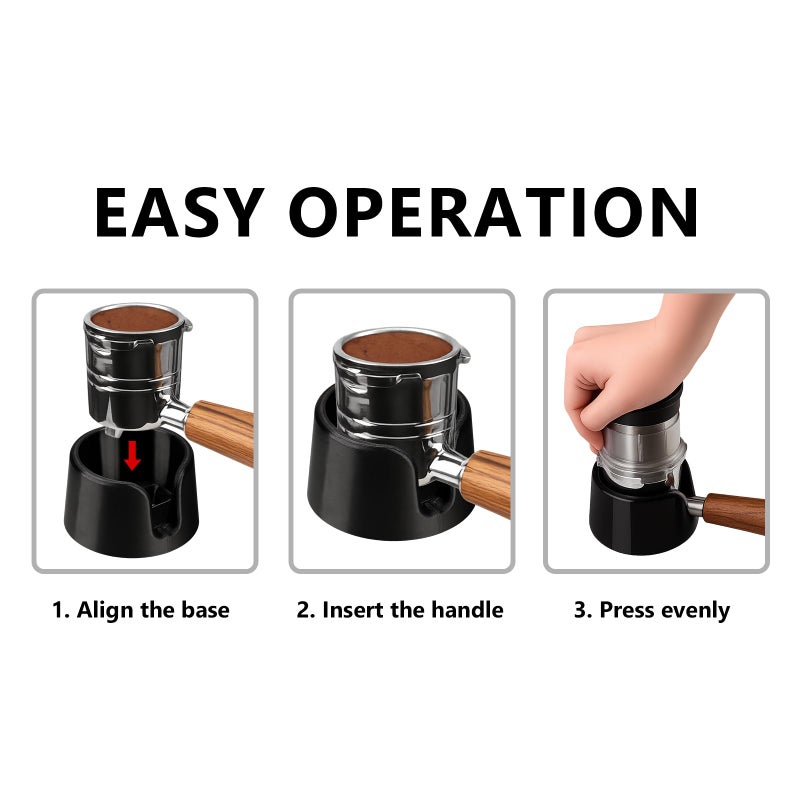 EASY OPERATION

1. Align the base

2. Insert the handle

3. Press evenly