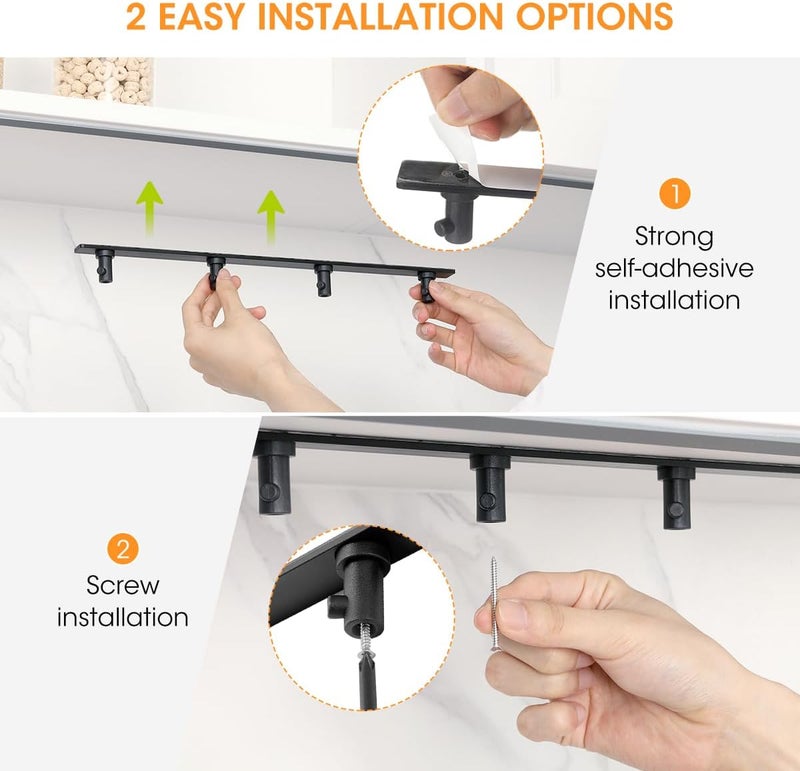 2 EASY INSTALLATION OPTIONS

1
Strong self-adhesive installation

2
Screw installation