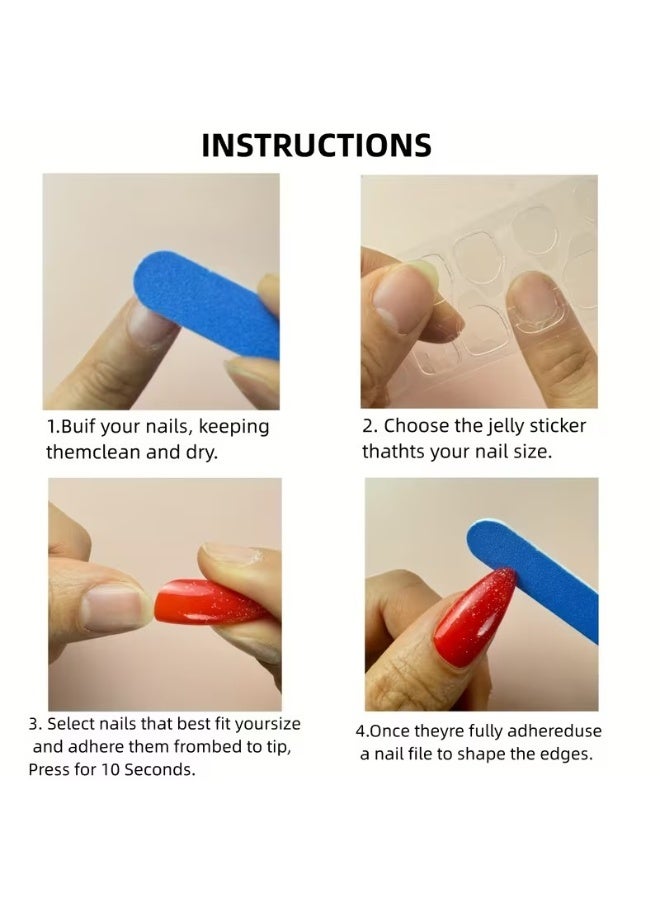 INSTRUCTIONS

1.Buif your nails, keeping themclean and dry.

2. Choose the jelly sticker thathts your nail size.

3. Select nails that best fit yoursize and adhere them frombed to tip, Press for 10 Seconds.

4.Once theyre fully adhereduse a nail file to shape the edges.