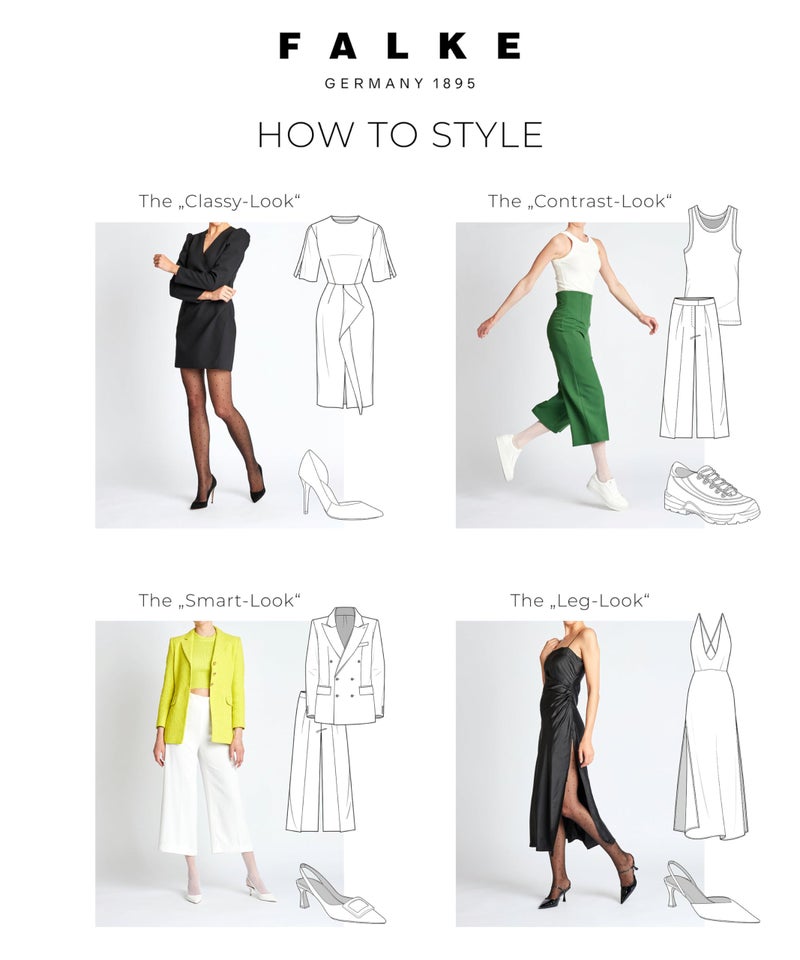 FALKE
GERMANY 1895

HOW TO STYLE

The „Classy-Look“

The „Contrast-Look“

The „Smart-Look“

The „Leg-Look“