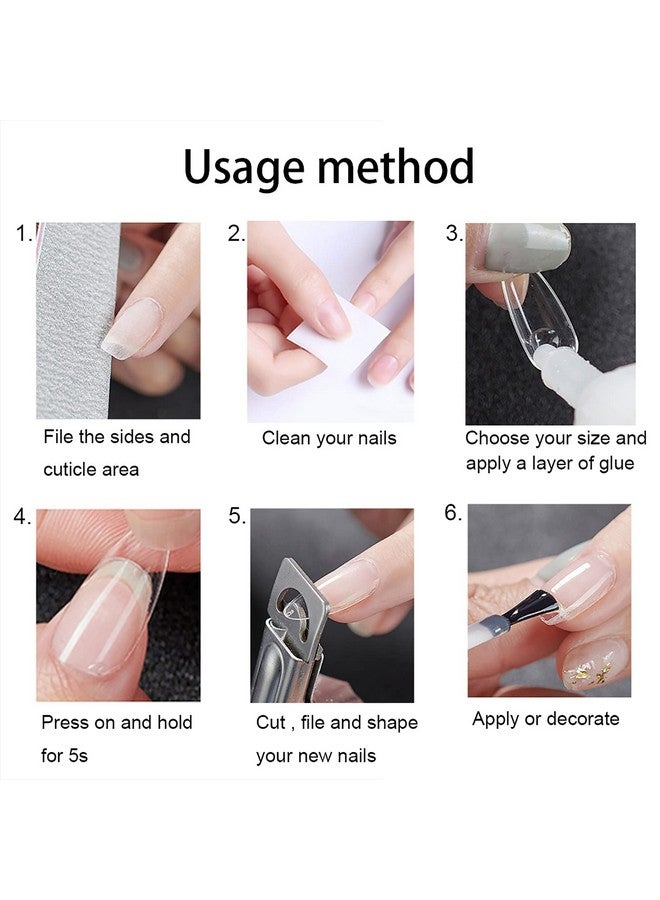 Usage method

1.

File the sides and cuticle area

2.

Clean your nails

3.

Choose your size and apply a layer of glue

4.

Press on and hold for 5s

5.

Cut , file and shape your new nails

6.

Apply or decorate