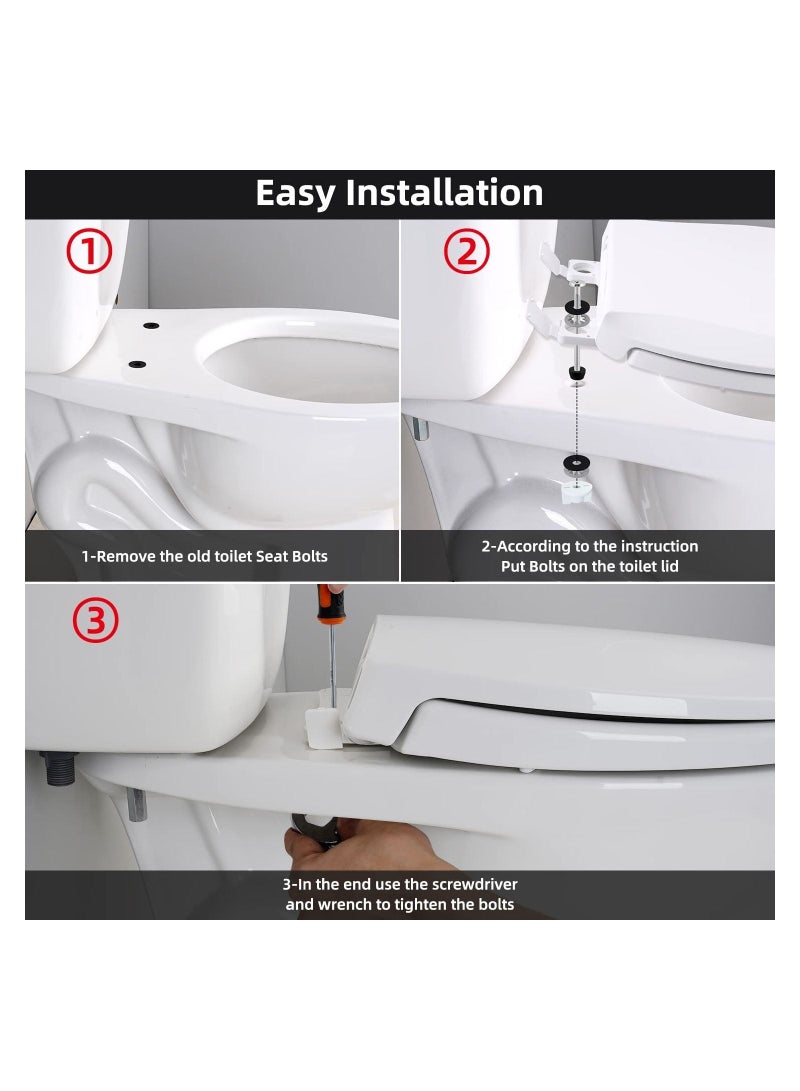 Easy Installation

①

1-Remove the old toilet Seat Bolts

②

2-According to the instruction Put Bolts on the toilet lid

③

3-In the end use the screwdriver and wrench to tighten the bolts