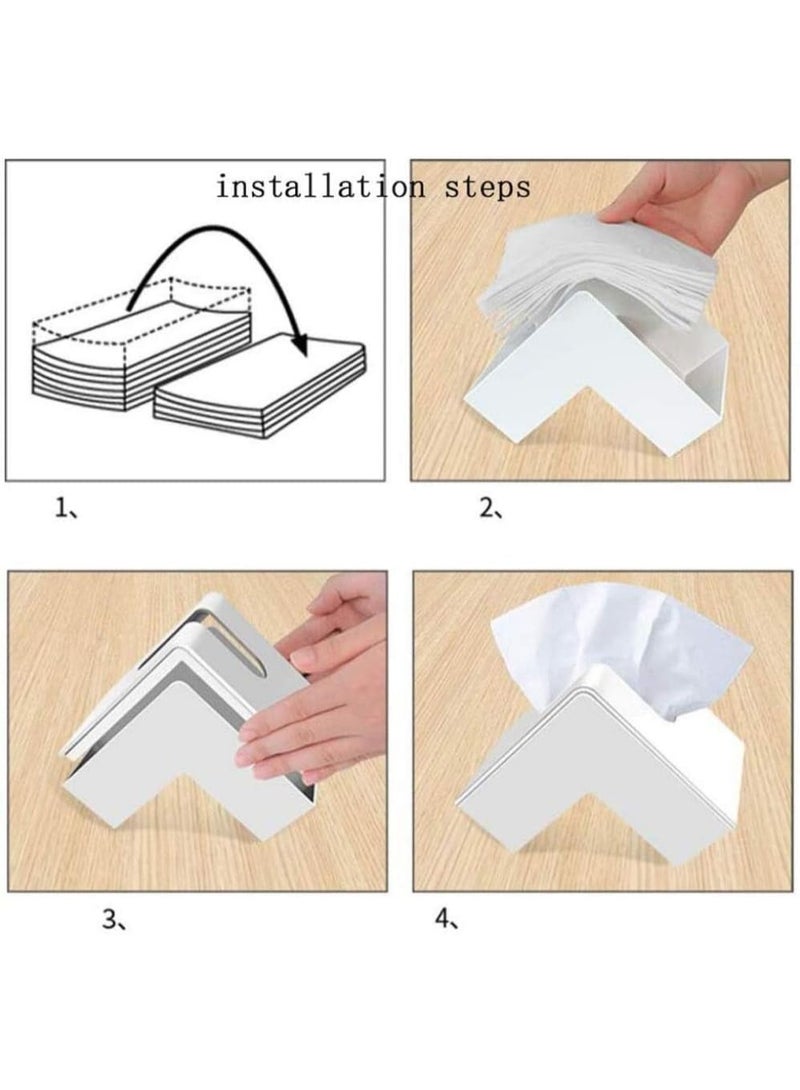 installation steps

1、

2、

3、

4、