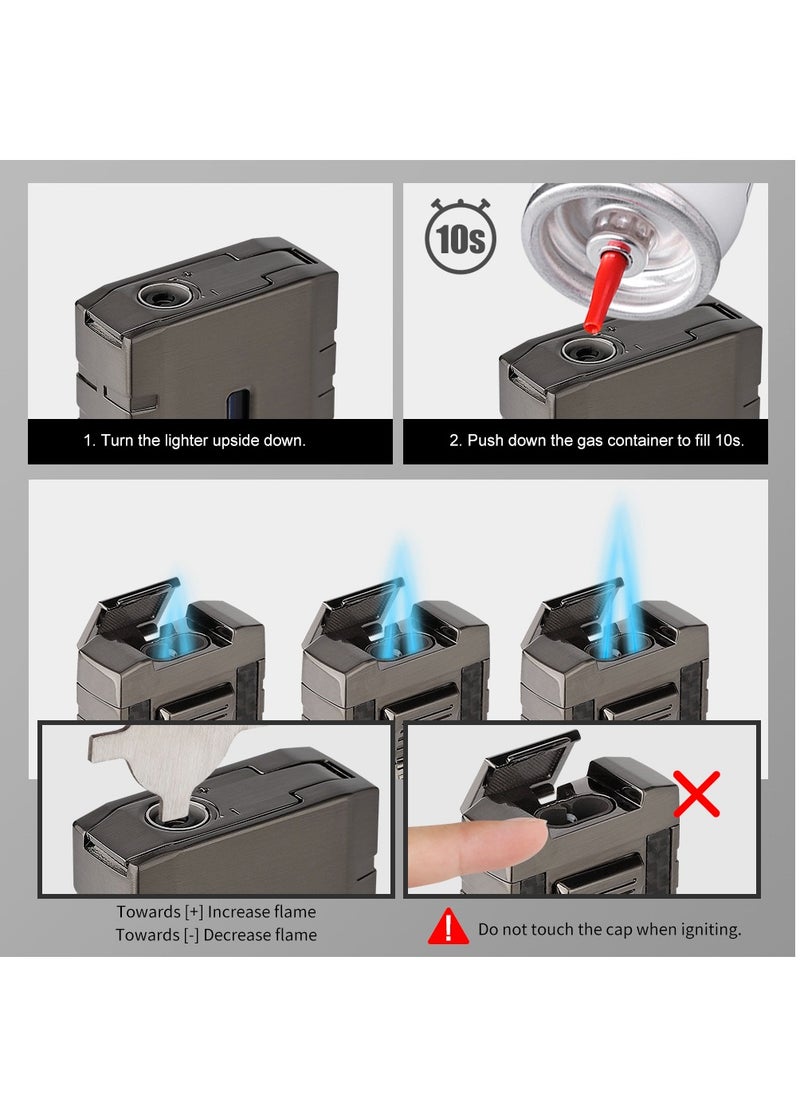 10s

1. Turn the lighter upside down.

2. Push down the gas container to fill 10s.

Towards [+] Increase flame
Towards [-] Decrease flame

Do not touch the cap when igniting.