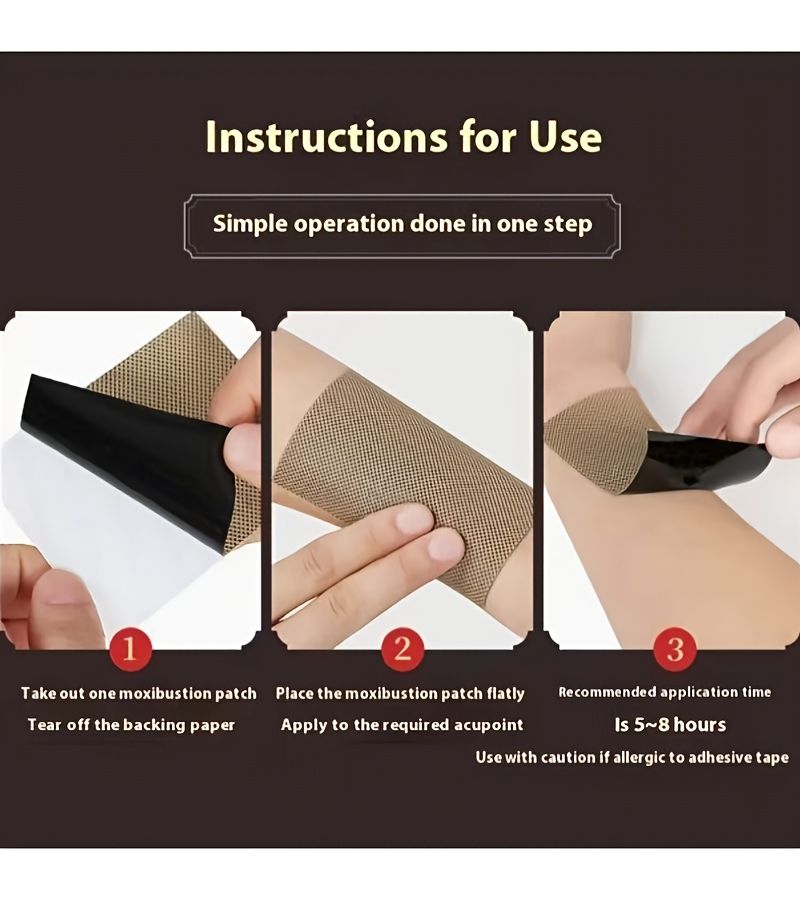 Instructions for Use

Simple operation done in one step

1

Take out one moxibustion patch

Tear off the backing paper

2

Place the moxibustion patch flatly

Apply to the required acupoint

3

Recommended application time

Is 5~8 hours

Use with caution if allergic to adhesive tape