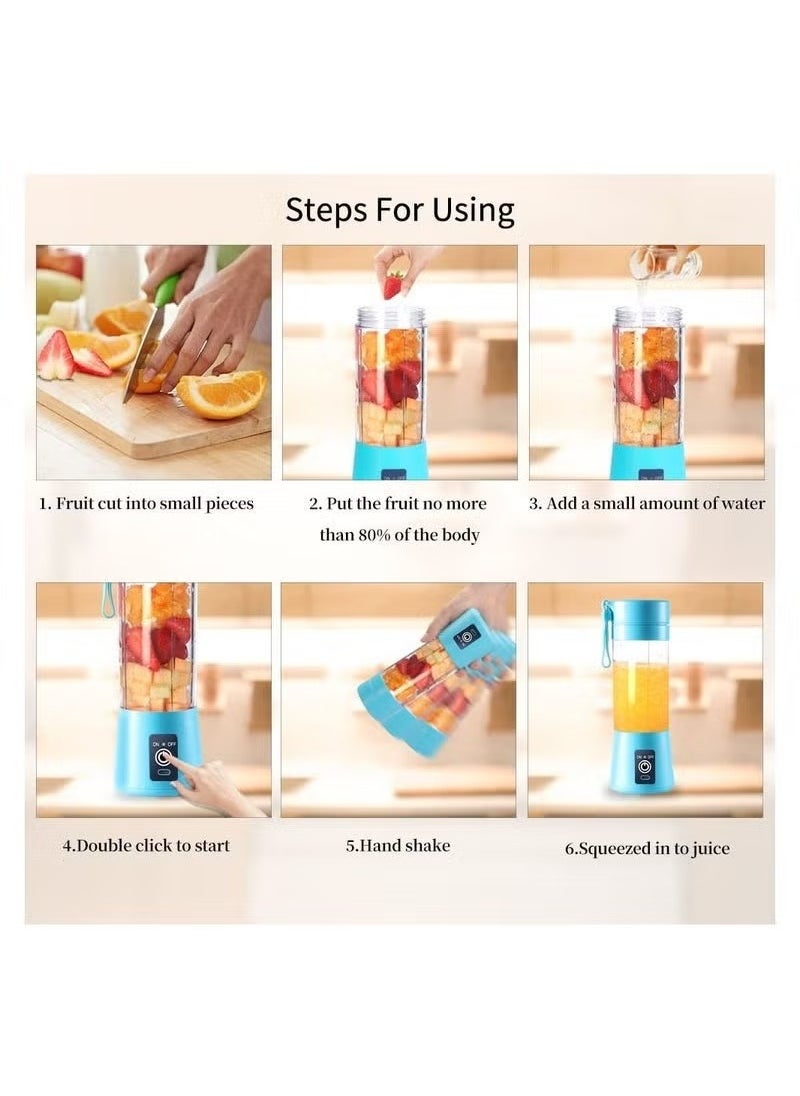 Steps For Using

1. Fruit cut into small pieces

2. Put the fruit no more than 80% of the body

3. Add a small amount of water

ON OFF

4.Double click to start

5.Hand shake

6.Squeezed in to juice