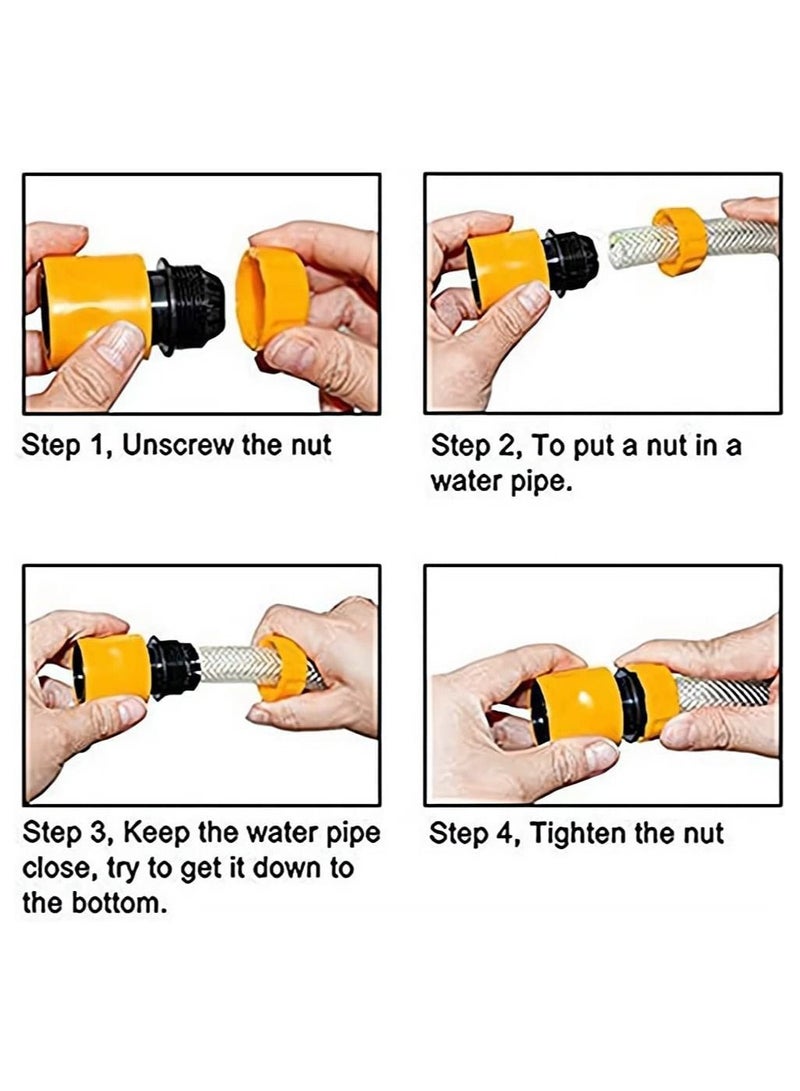 Step 1, Unscrew the nut

Step 2, To put a nut in a water pipe.

Step 3, Keep the water pipe close, try to get it down to the bottom.

Step 4, Tighten the nut