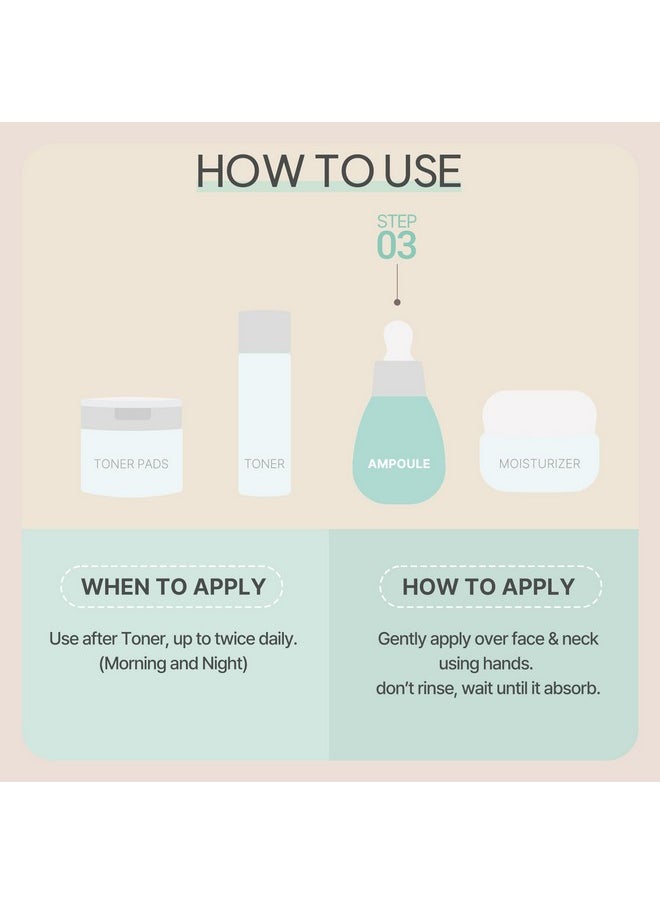 HOW TO USE

STEP 03

TONER PADS

TONER

AMPOULE

MOISTURIZER

WHEN TO APPLY

Use after Toner, up to twice daily. (Morning and Night)

HOW TO APPLY

Gently apply over face & neck using hands. don't rinse, wait until it absorb.