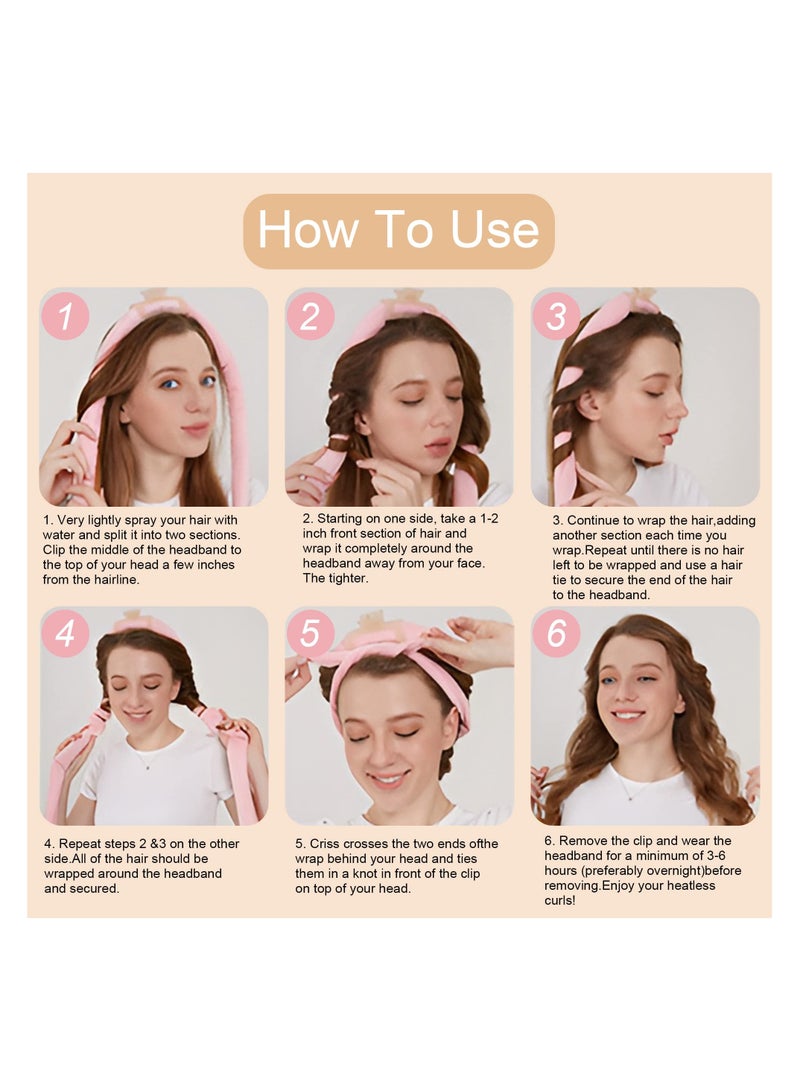 How To Use

1

1. Very lightly spray your hair with water and split it into two sections. Clip the middle of the headband to the top of your head a few inches from the hairline.

2

2. Starting on one side, take a 1-2 inch front section of hair and wrap it completely around the headband away from your face. The tighter.

3

3. Continue to wrap the hair,adding another section each time you wrap.Repeat until there is no hair left to be wrapped and use a hair tie to secure the end of the hair to the headband.

4

4. Repeat steps 2 &3 on the other side.All of the hair should be wrapped around the headband and secured.

5

5. Criss crosses the two ends ofthe wrap behind your head and ties them in a knot in front of the clip on top of your head.

6

6. Remove the clip and wear the headband for a minimum of 3-6 hours (preferably overnight)before removing.Enjoy your heatless curls!