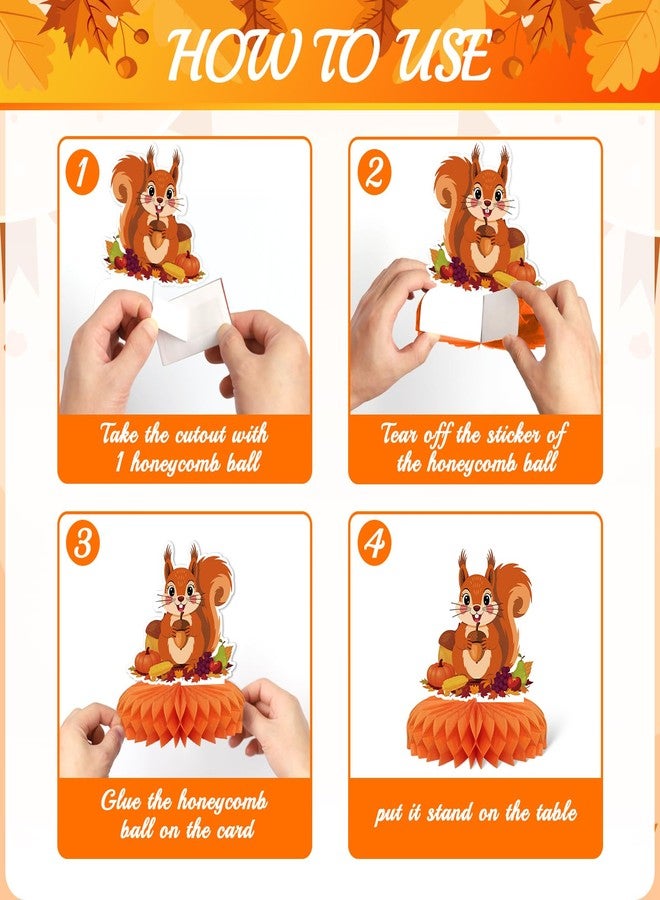 HOW TO USE

1

Take the cutout with 1 honeycomb ball

2

Tear off the sticker of the honeycomb ball

3

Glue the honeycomb ball on the card

4

put it stand on the table