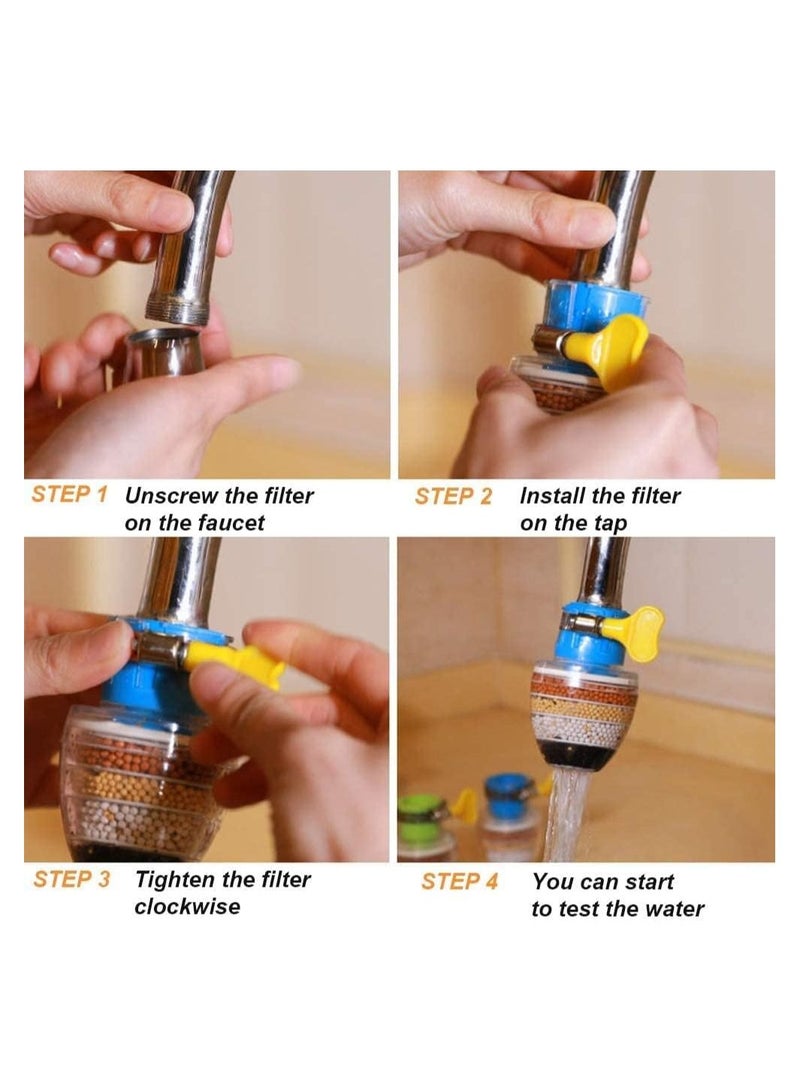 STEP 1 Unscrew the filter on the faucet

STEP 2 Install the filter on the tap

STEP 3 Tighten the filter clockwise

STEP 4 You can start to test the water