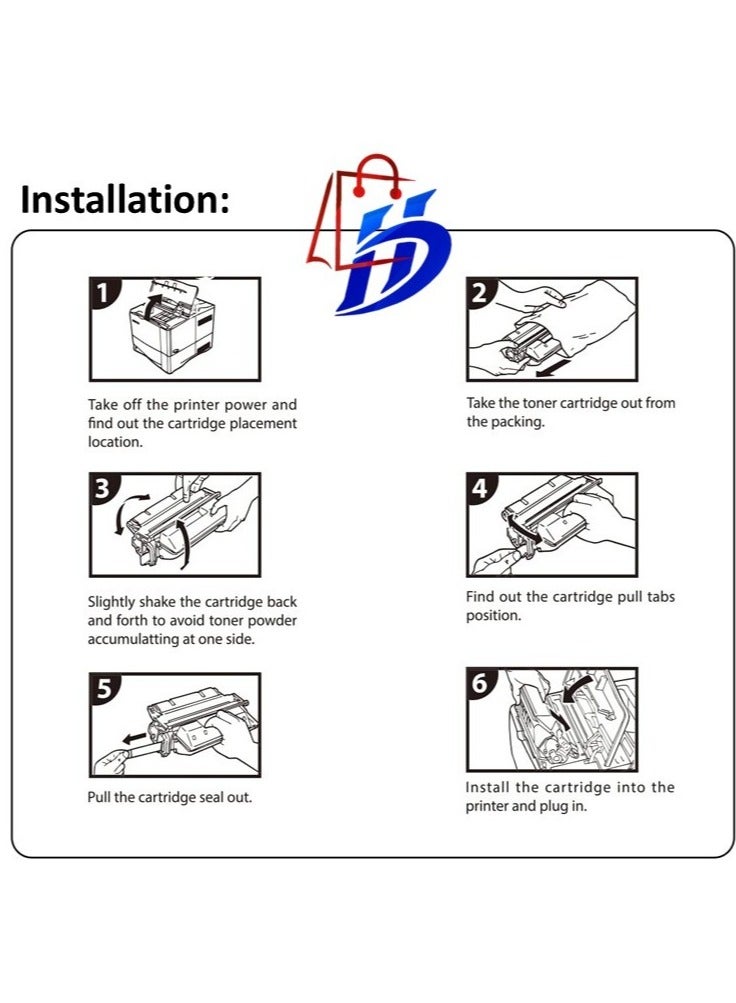 Installation:

1

Take off the printer power and find out the cartridge placement location.

2

Take the toner cartridge out from the packing.

3

Slightly shake the cartridge back and forth to avoid toner powder accumulatting at one side.

4

Find out the cartridge pull tabs position.

5

Pull the cartridge seal out.

6

Install the cartridge into the printer and plug in.