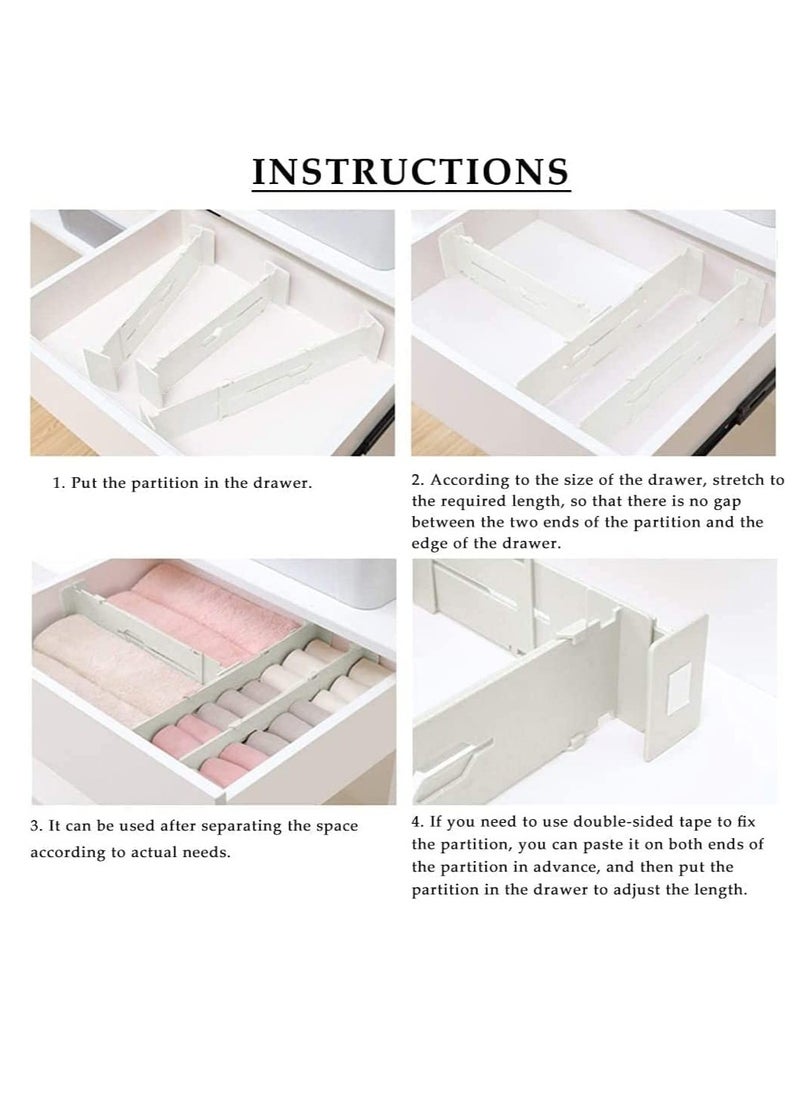 INSTRUCTIONS

1. Put the partition in the drawer.

2. According to the size of the drawer, stretch to the required length, so that there is no gap between the two ends of the partition and the edge of the drawer.

3. It can be used after separating the space according to actual needs.

4. If you need to use double-sided tape to fix the partition, you can paste it on both ends of the partition in advance, and then put the partition in the drawer to adjust the length.