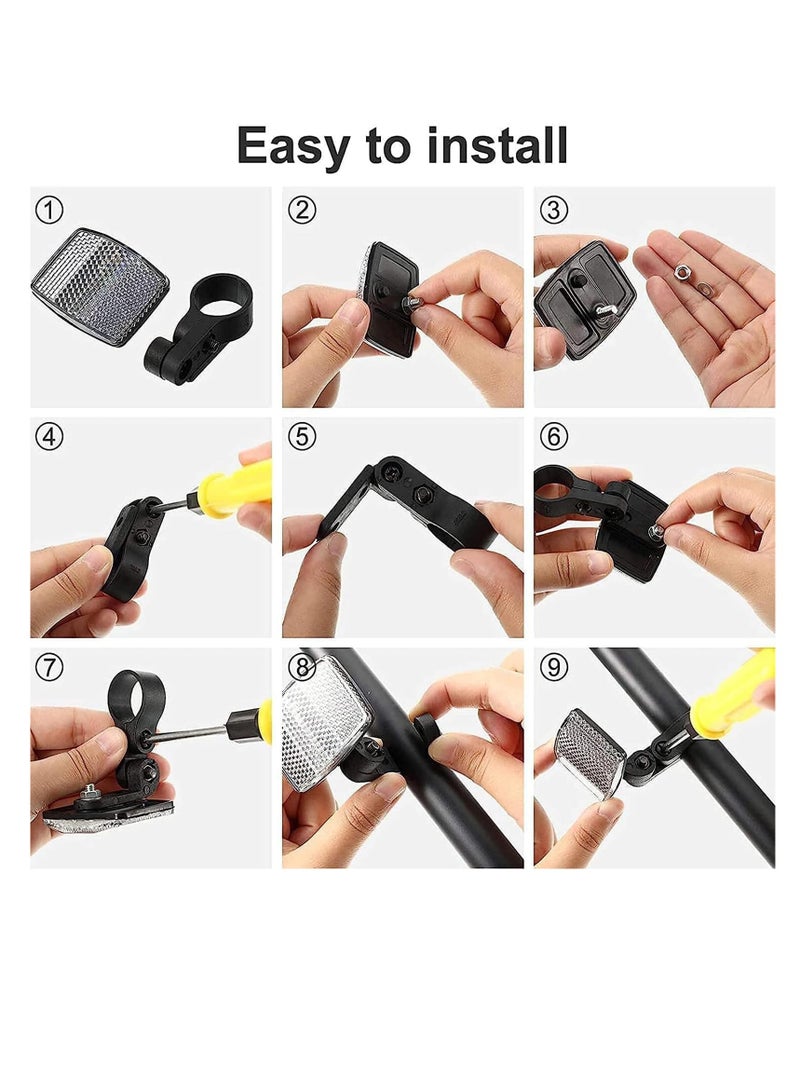 Easy to install

①

②

③

④

⑤

⑥

⑦

⑧

⑨