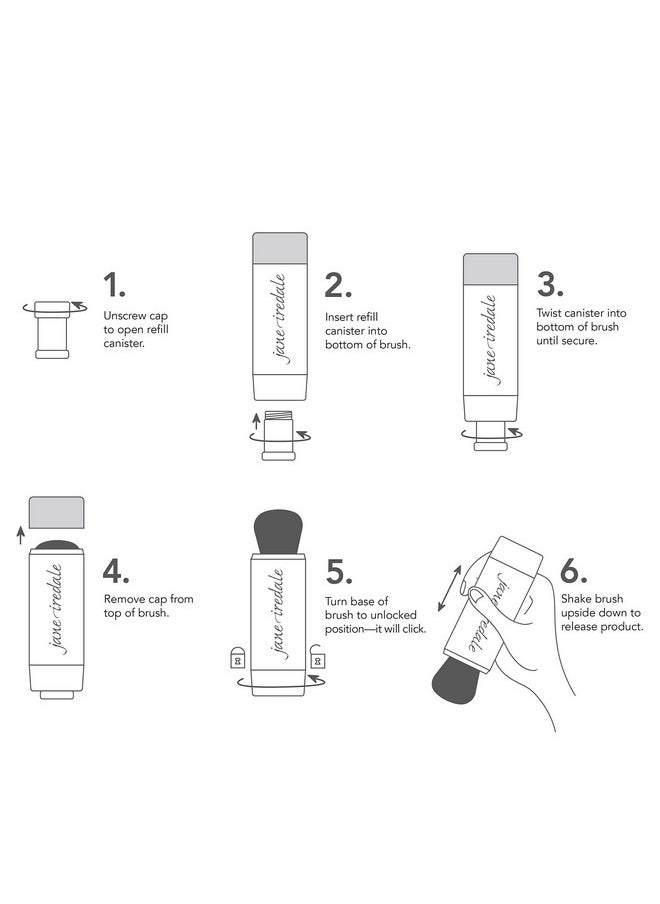 1.
Unscrew cap to open refill canister.

jane iredale

2.
Insert refill canister into bottom of brush.

jane iredale

3.
Twist canister into bottom of brush until secure.

jane iredale

4.
Remove cap from top of brush.

jane iredale

5.
Turn base of brush to unlocked position—it will click.

jane iredale

6.
Shake brush upside down to release product.