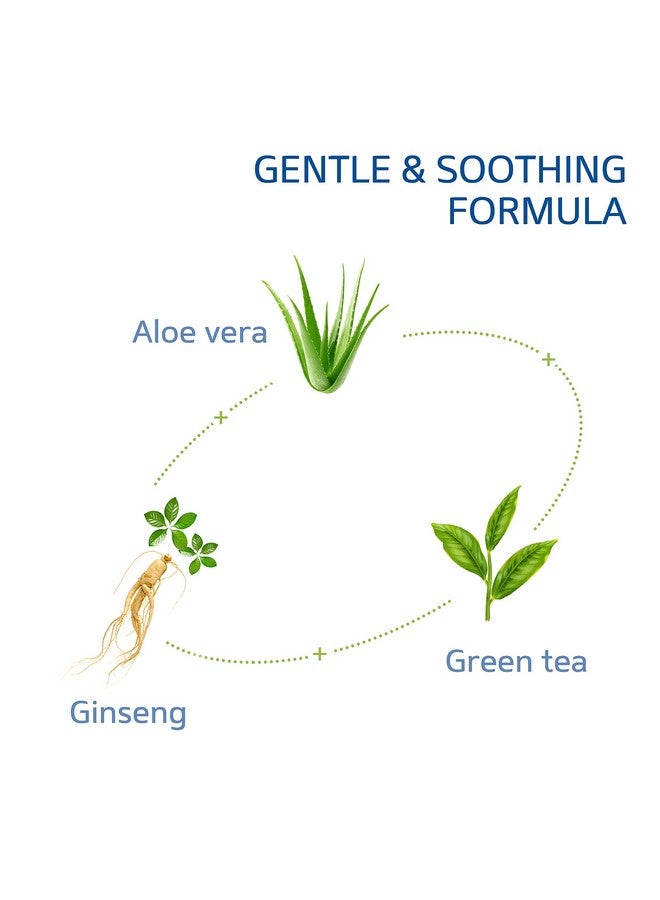 GENTLE & SOOTHING FORMULA

Aloe vera

+

+

Green tea

+

Ginseng