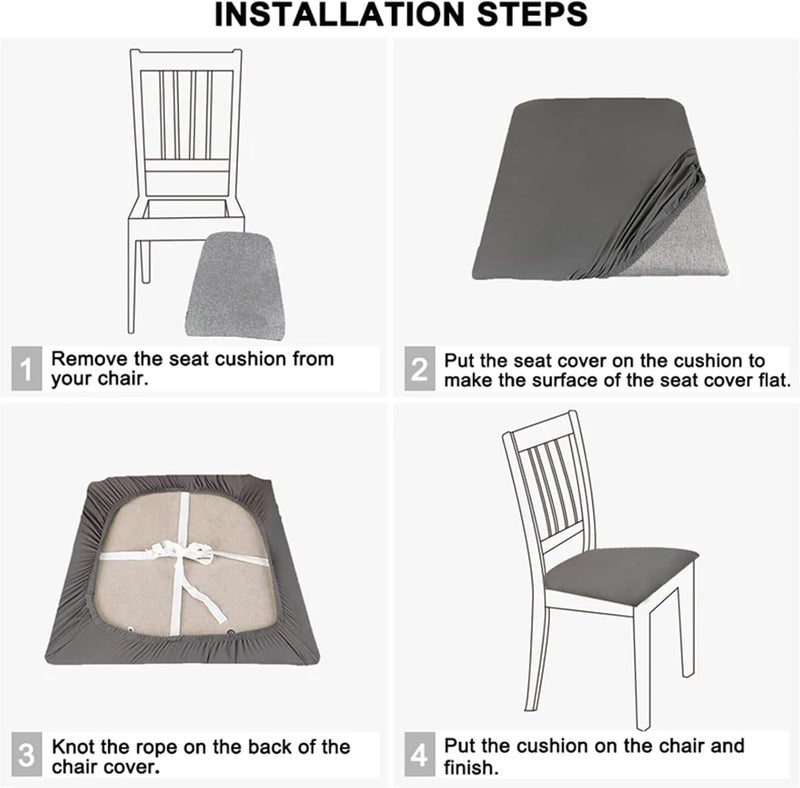 INSTALLATION STEPS

1 Remove the seat cushion from your chair.

2 Put the seat cover on the cushion to make the surface of the seat cover flat.

3 Knot the rope on the back of the chair cover.

4 Put the cushion on the chair and finish.