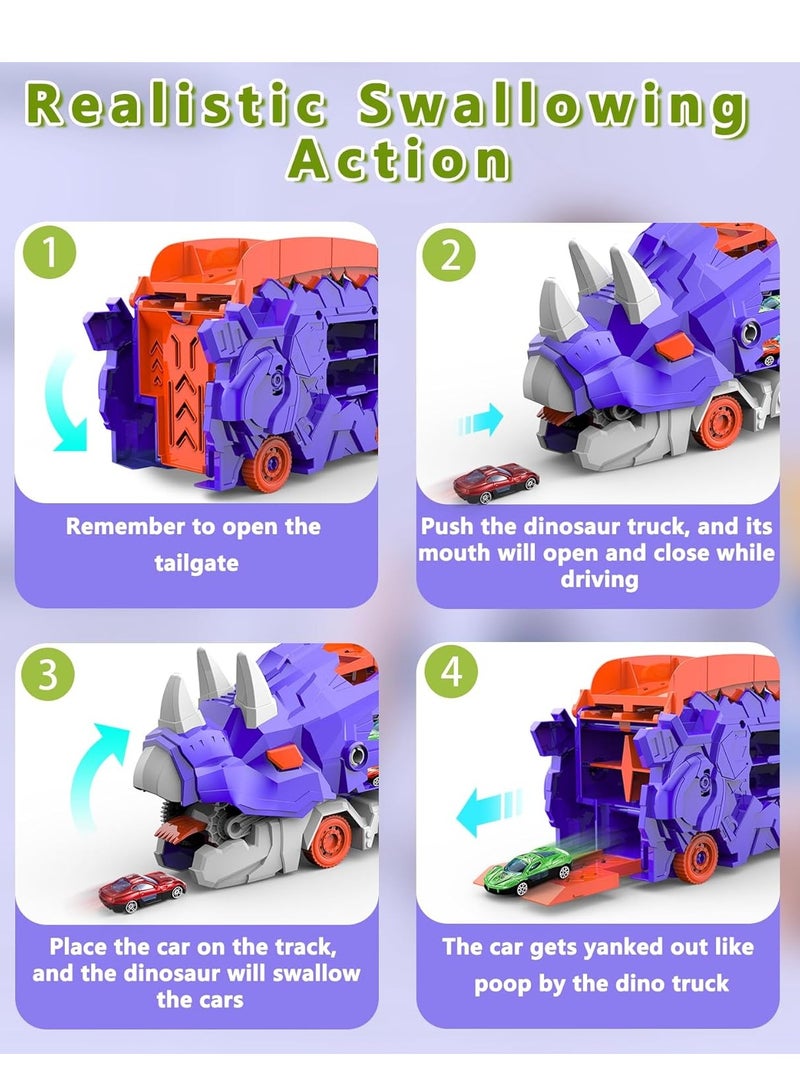 Realistic Swallowing Action

1

Remember to open the tailgate

2

Push the dinosaur truck, and its mouth will open and close while driving

3

Place the car on the track, and the dinosaur will swallow the cars

4

The car gets yanked out like poop by the dino truck