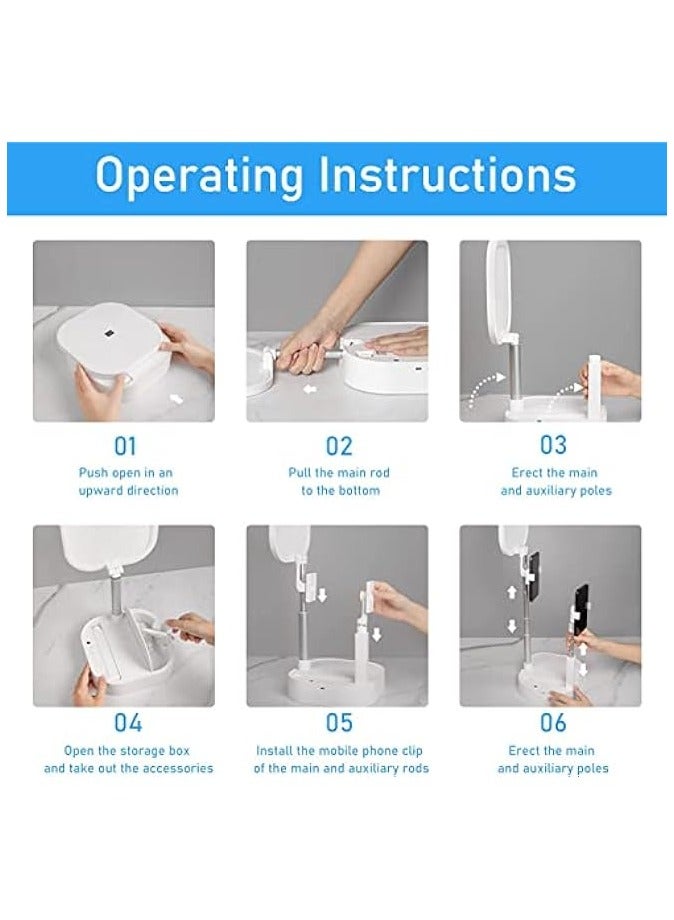 Operating Instructions

01
Push open in an upward direction

02
Pull the main rod to the bottom

03
Erect the main and auxiliary poles

04
Open the storage box and take out the accessories

05
Install the mobile phone clip of the main and auxiliary rods

06
Erect the main and auxiliary poles