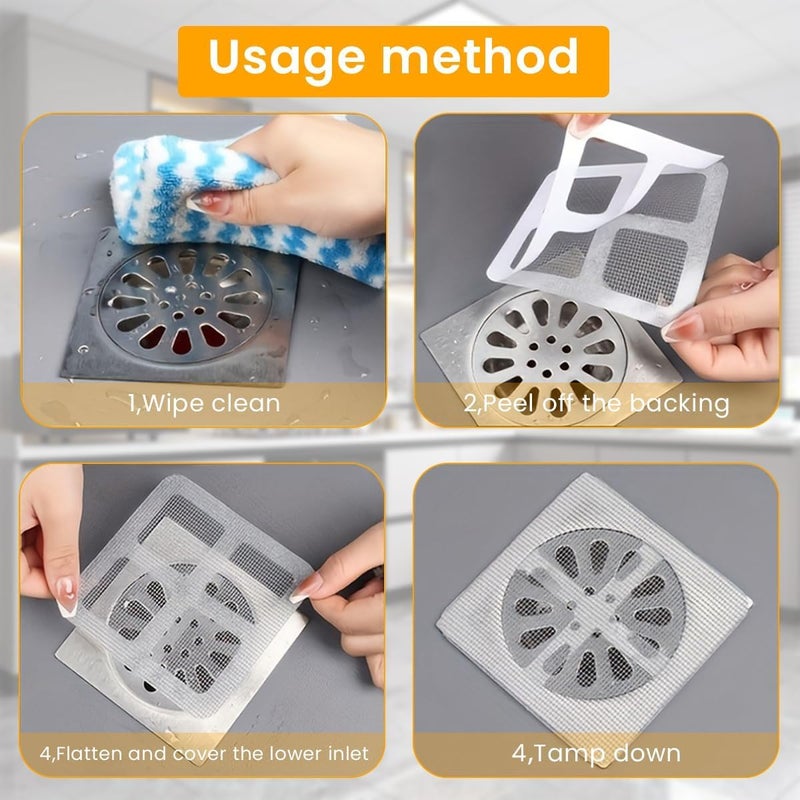 Usage method

1,Wipe clean

2,Peel off the backing

4,Flatten and cover the lower inlet

4,Tamp down