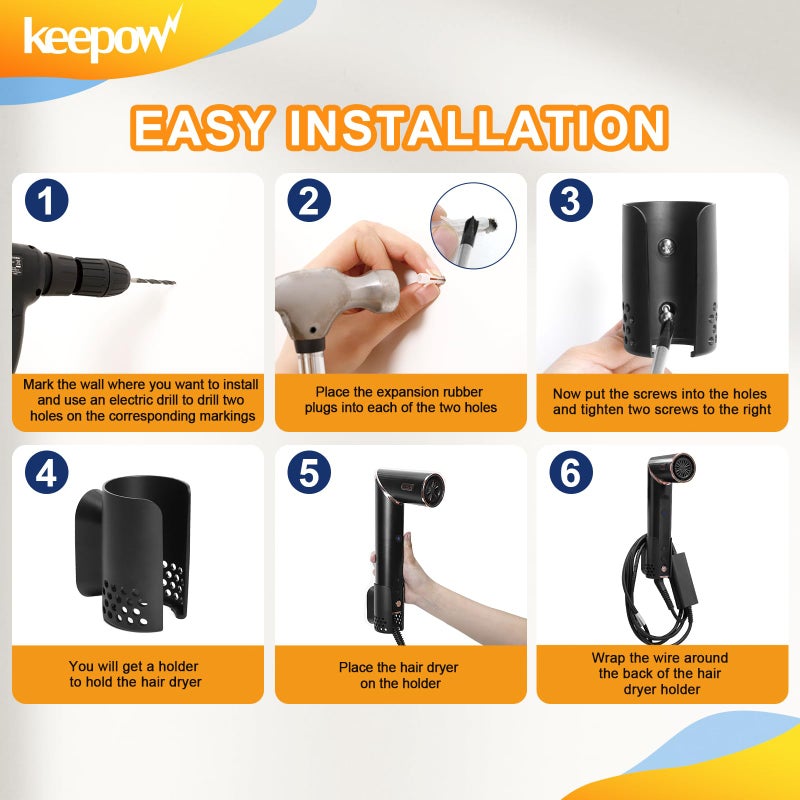 keepow

EASY INSTALLATION

1
Mark the wall where you want to install and use an electric drill to drill two holes on the corresponding markings

2
Place the expansion rubber plugs into each of the two holes

3
Now put the screws into the holes and tighten two screws to the right

4
You will get a holder to hold the hair dryer

5
Place the hair dryer on the holder

6
Wrap the wire around the back of the hair dryer holder