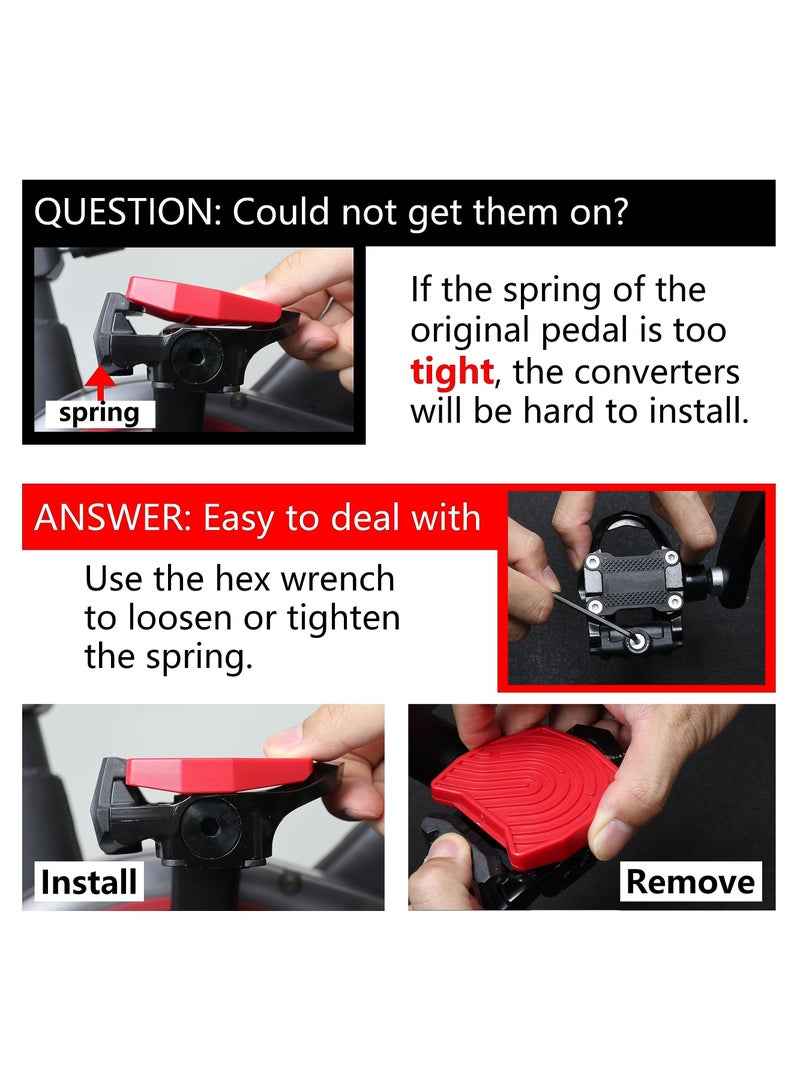 QUESTION: Could not get them on?

spring

If the spring of the original pedal is too tight, the converters will be hard to install.

ANSWER: Easy to deal with

Use the hex wrench to loosen or tighten the spring.

Install

Remove