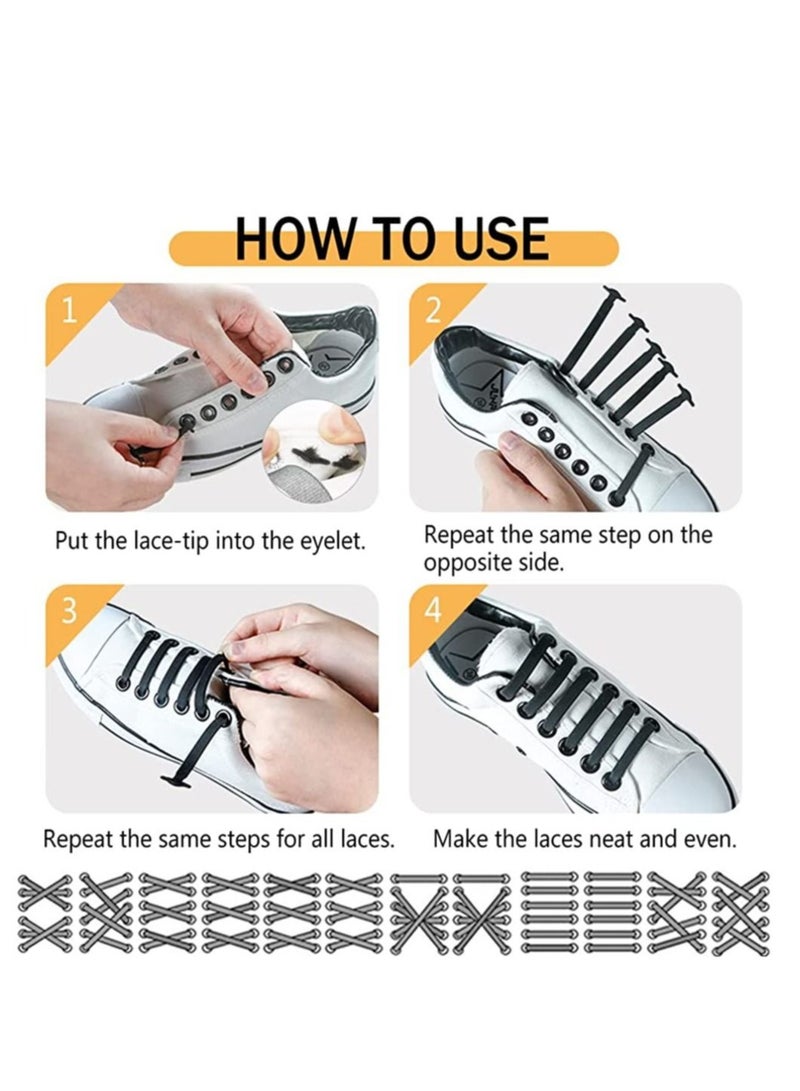 HOW TO USE

1

Put the lace-tip into the eyelet.

2

Repeat the same step on the opposite side.

3

Repeat the same steps for all laces.

4

Make the laces neat and even.