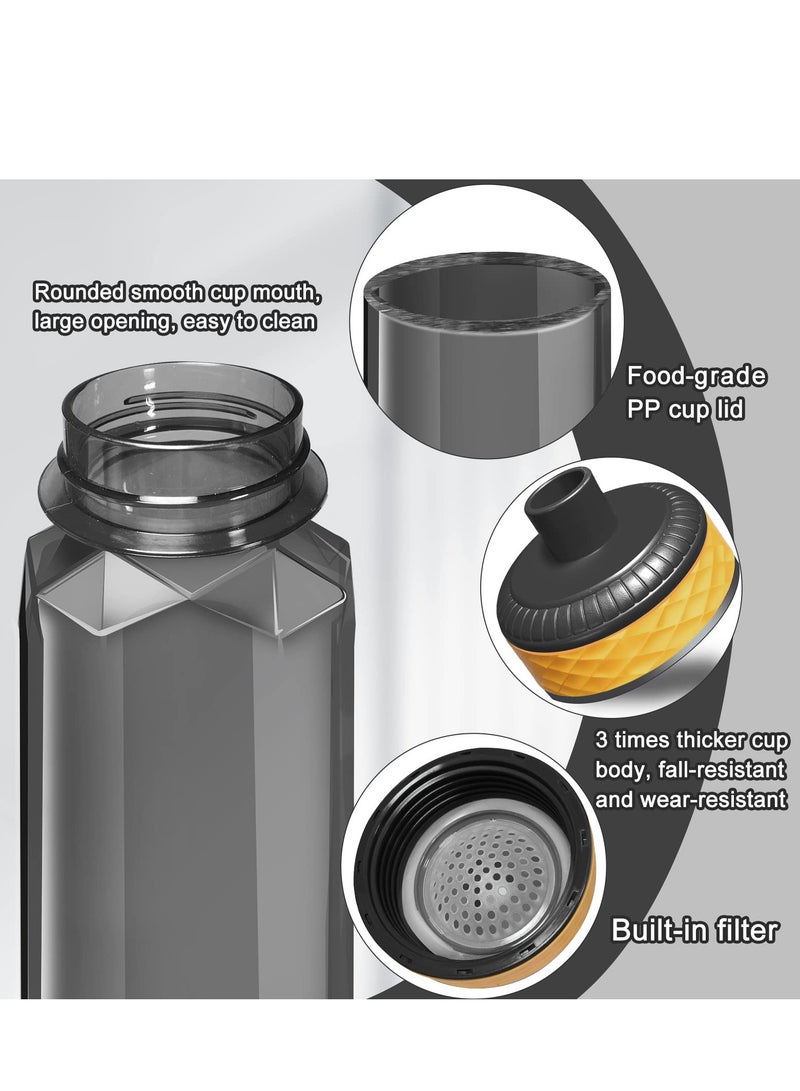 Rounded smooth cup mouth, large opening, easy to clean

Food-grade PP cup lid

3 times thicker cup body, fall-resistant and wear-resistant

Built-in filter