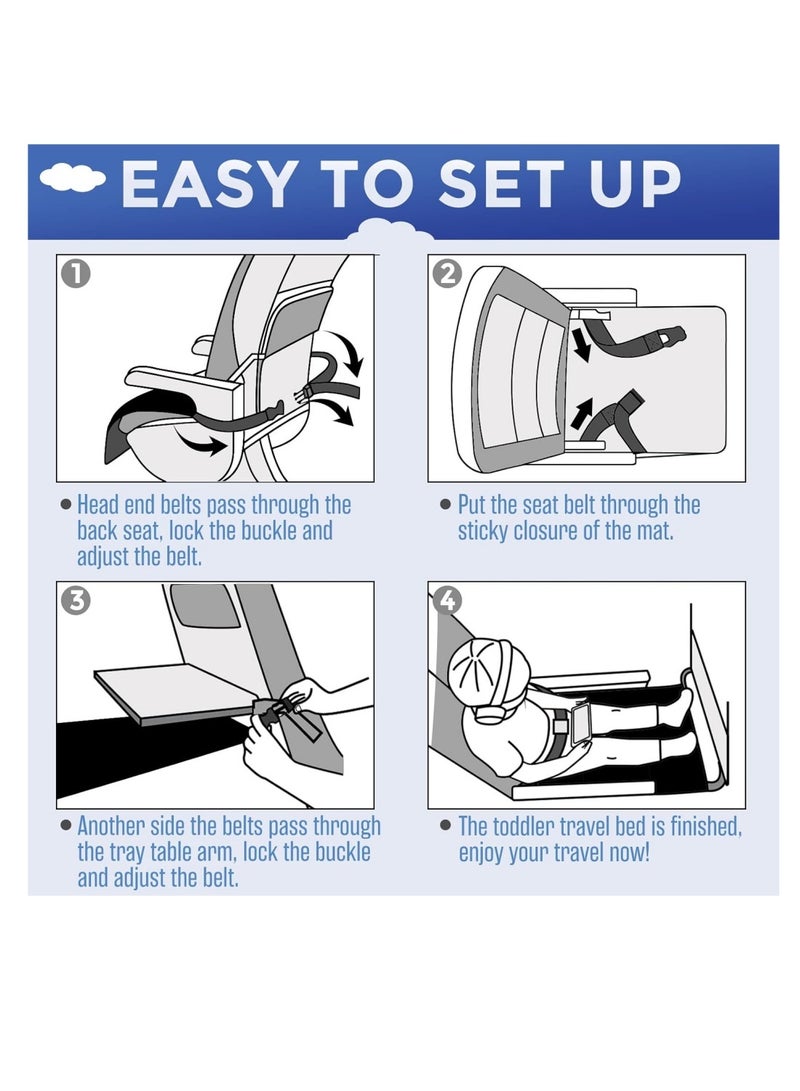 EASY TO SET UP

1

• Head end belts pass through the back seat, lock the buckle and adjust the belt.

2

• Put the seat belt through the sticky closure of the mat.

3

• Another side the belts pass through the tray table arm, lock the buckle and adjust the belt.

4

• The toddler travel bed is finished, enjoy your travel now!