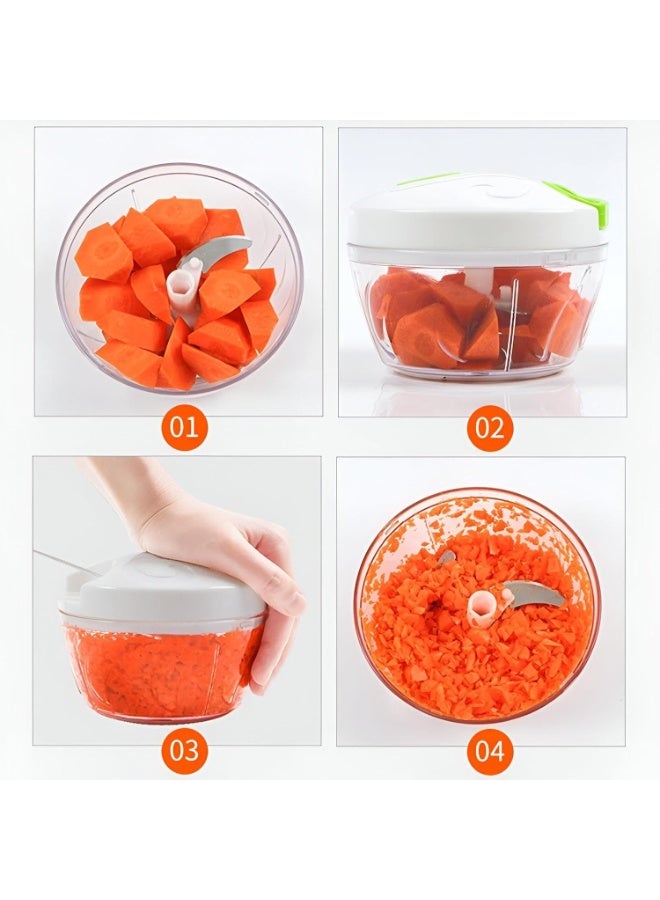 01

02

03

04