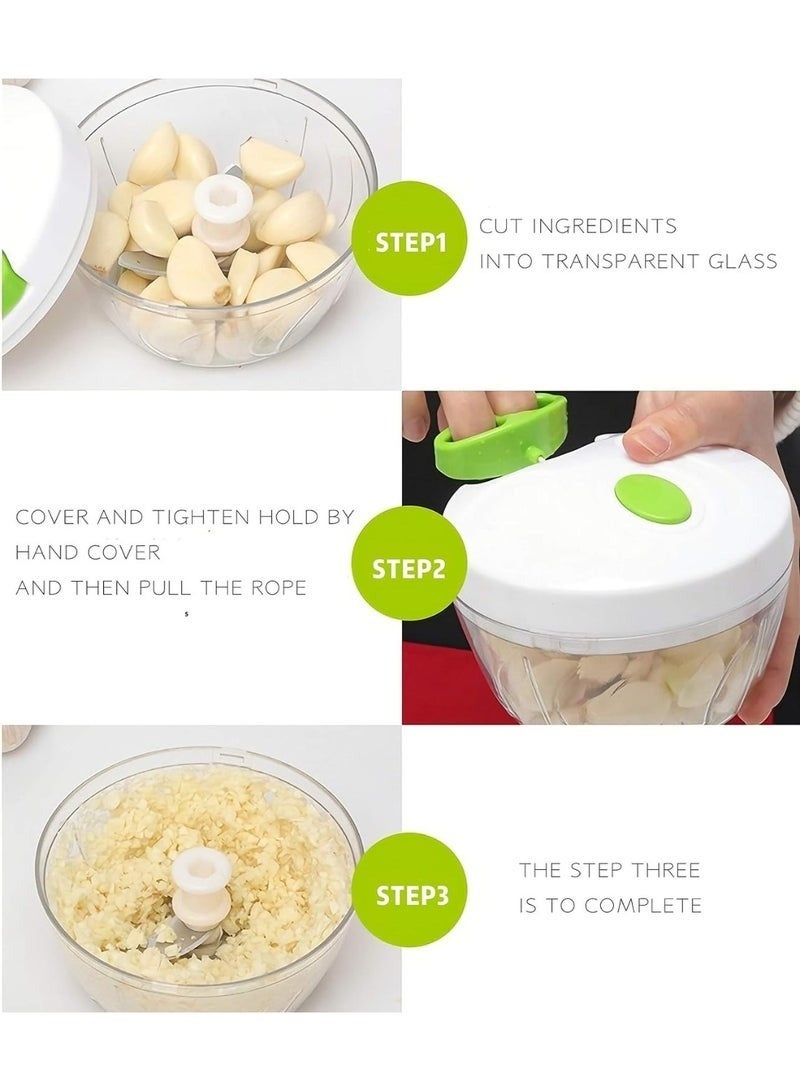 STEP1

CUT INGREDIENTS INTO TRANSPARENT GLASS

COVER AND TIGHTEN HOLD BY HAND COVER AND THEN PULL THE ROPE

STEP2

STEP3

THE STEP THREE IS TO COMPLETE