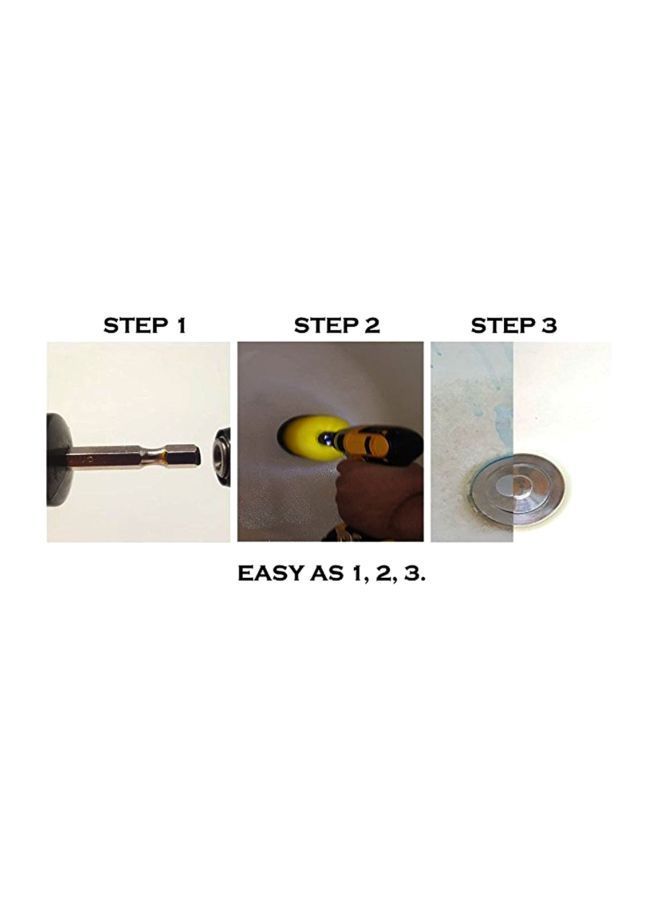 STEP 1
STEP 2
STEP 3

EASY AS 1, 2, 3.