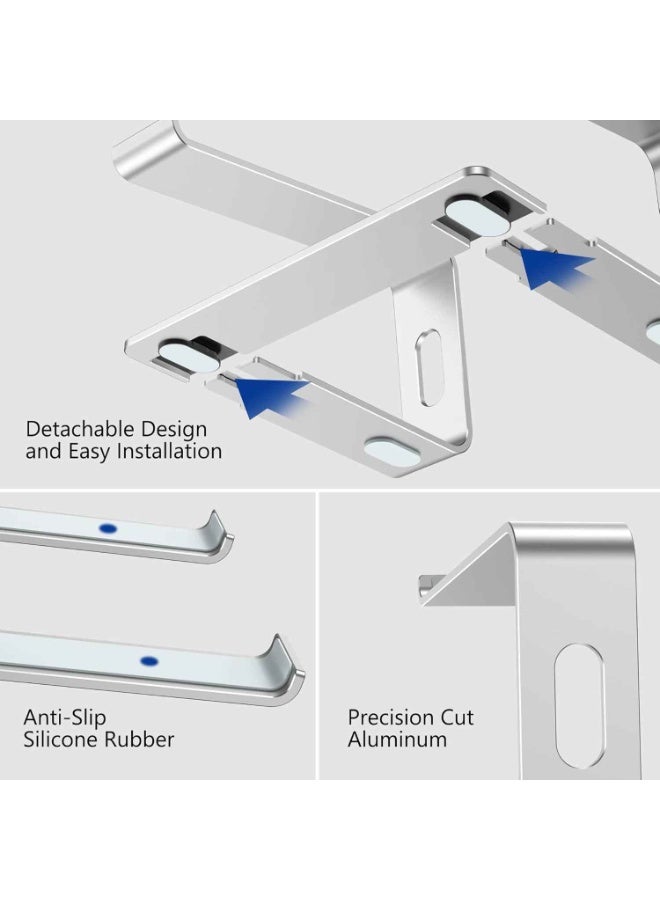 Detachable Design
and Easy Installation

Anti-Slip
Silicone Rubber

Precision Cut
Aluminum