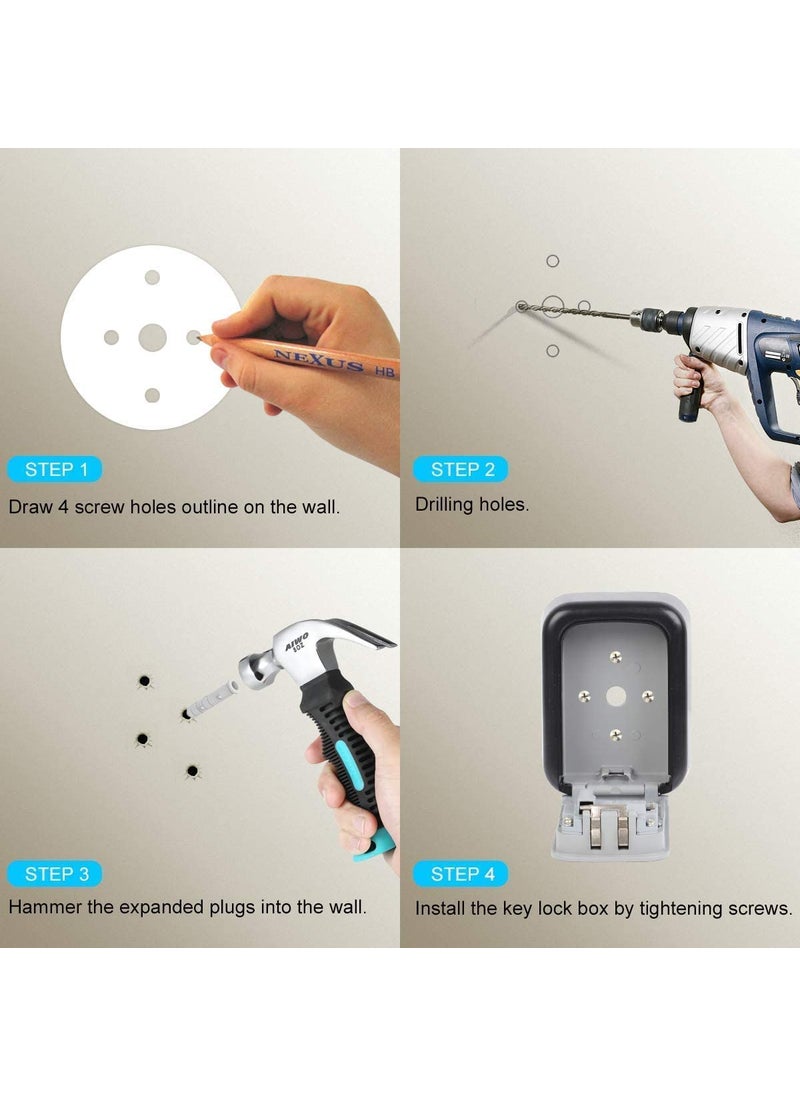 NEXUS HB

STEP 1

Draw 4 screw holes outline on the wall.

STEP 2

Drilling holes.

AIWO 8OZ

STEP 3

Hammer the expanded plugs into the wall.

STEP 4

Install the key lock box by tightening screws.