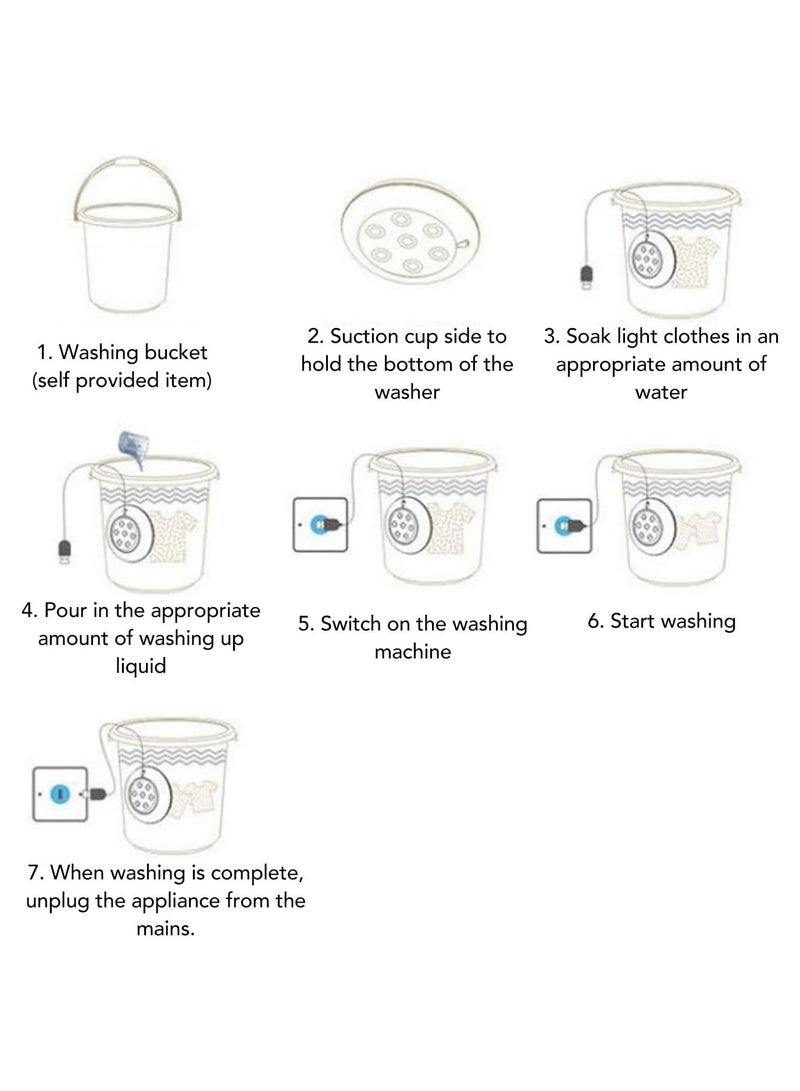 1. Washing bucket (self provided item)

2. Suction cup side to hold the bottom of the washer

3. Soak light clothes in an appropriate amount of water

4. Pour in the appropriate amount of washing up liquid

5. Switch on the washing machine

6. Start washing

7. When washing is complete, unplug the appliance from the mains.