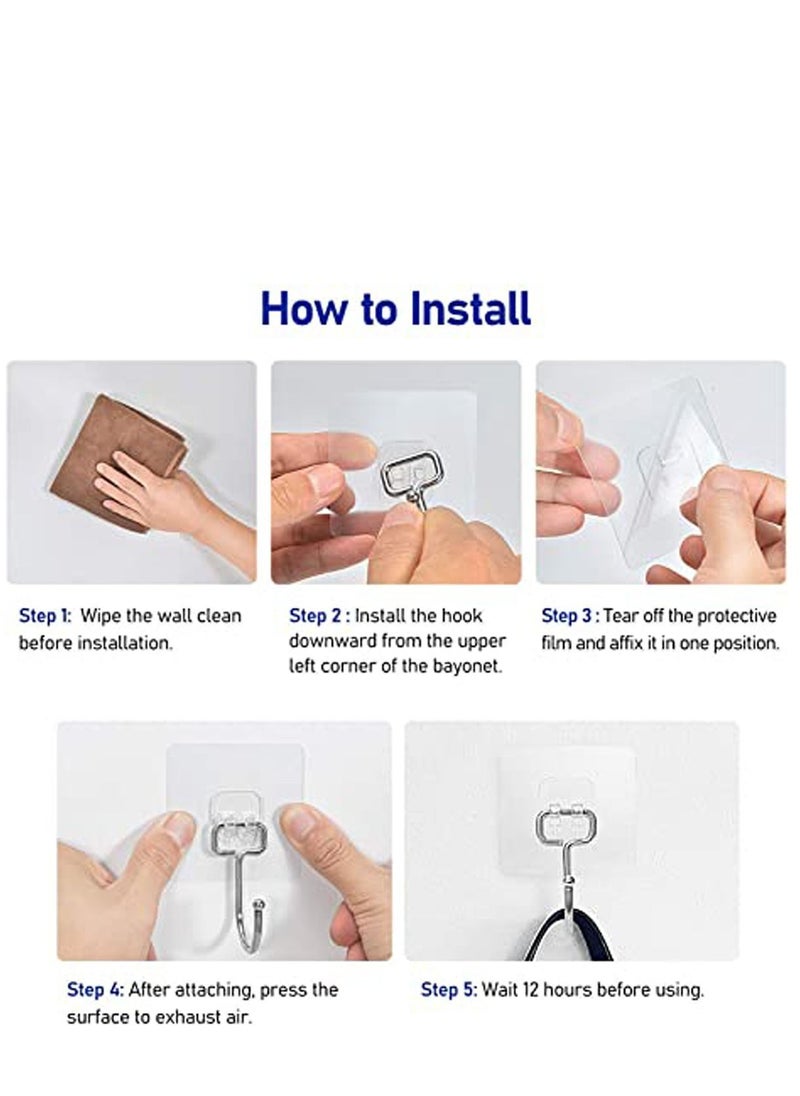 How to Install

Step 1: Wipe the wall clean before installation.

Step 2 : Install the hook downward from the upper left corner of the bayonet.

Step 3 : Tear off the protective film and affix it in one position.

Step 4: After attaching, press the surface to exhaust air.

Step 5: Wait 12 hours before using.