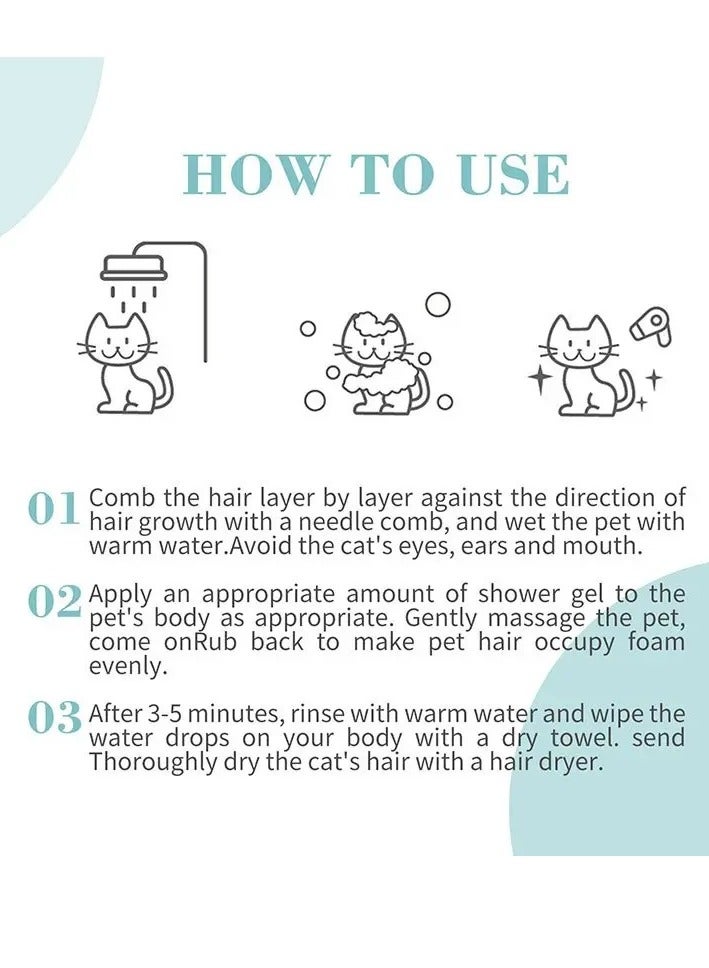 HOW TO USE

01 Comb the hair layer by layer against the direction of hair growth with a needle comb, and wet the pet with warm water.Avoid the cat's eyes, ears and mouth.

02 Apply an appropriate amount of shower gel to the pet's body as appropriate. Gently massage the pet, come onRub back to make pet hair occupy foam evenly.

03 After 3-5 minutes, rinse with warm water and wipe the water drops on your body with a dry towel. send Thoroughly dry the cat's hair with a hair dryer.