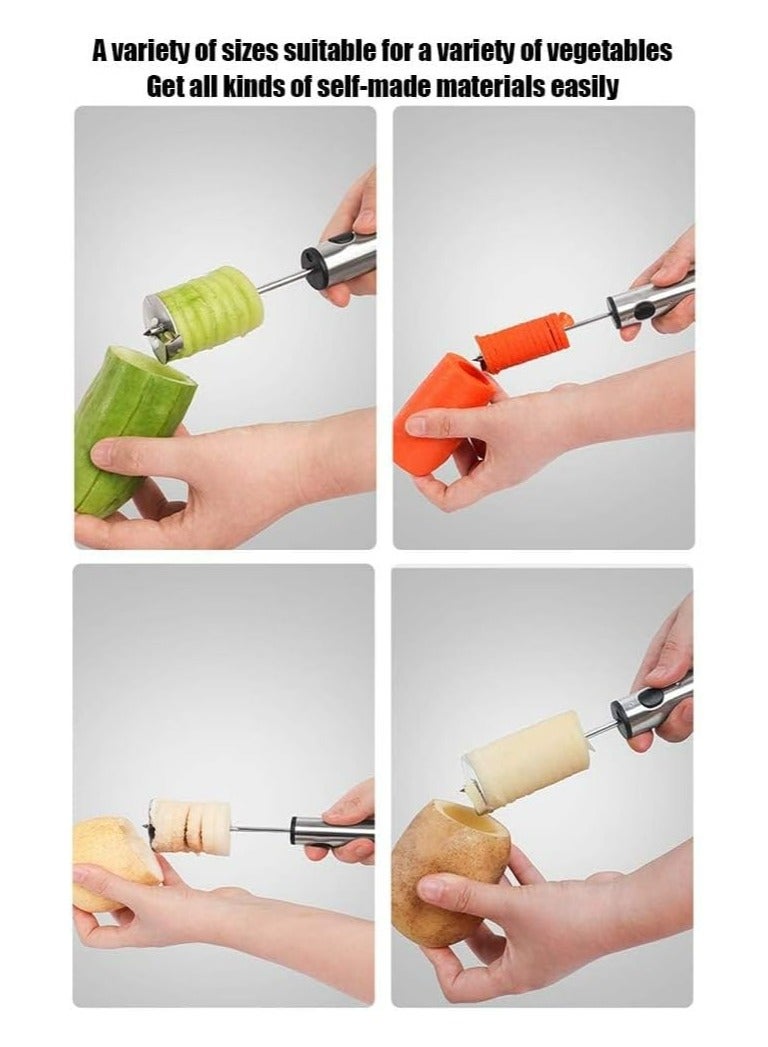 A variety of sizes suitable for a variety of vegetables
Get all kinds of self-made materials easily