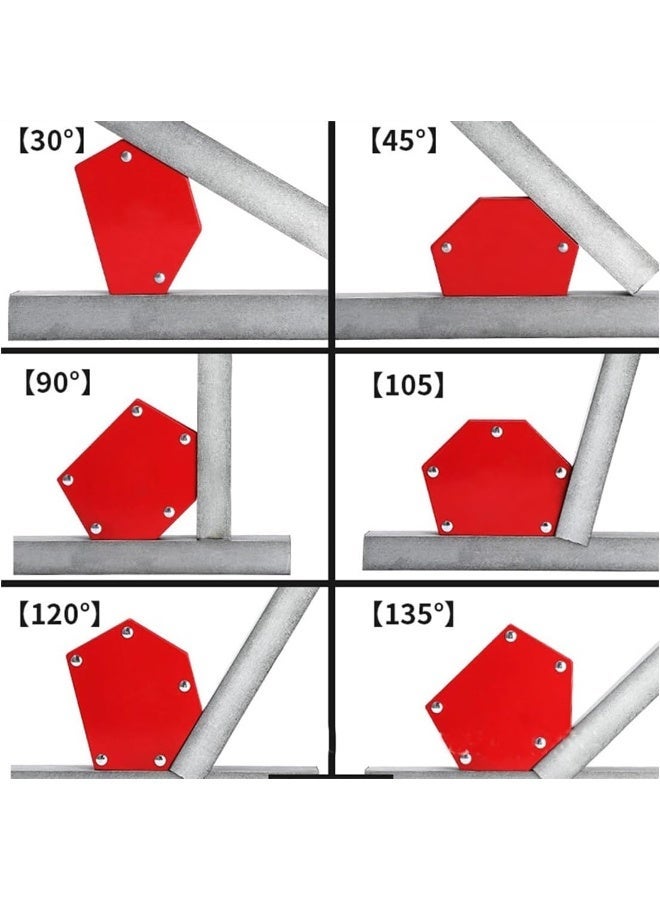 【30°】

【45°】

【90°】

【105】

【120°】

【135°】