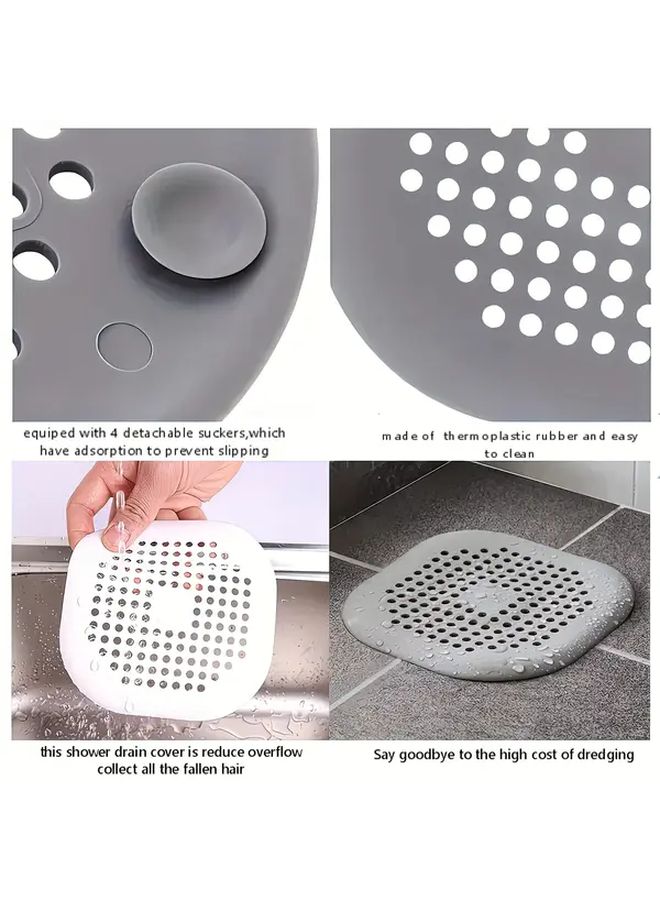 equiped with 4 detachable suckers,which have adsorption to prevent slipping

made of thermoplastic rubber and easy to clean

this shower drain cover is reduce overflow collect all the fallen hair

Say goodbye to the high cost of dredging