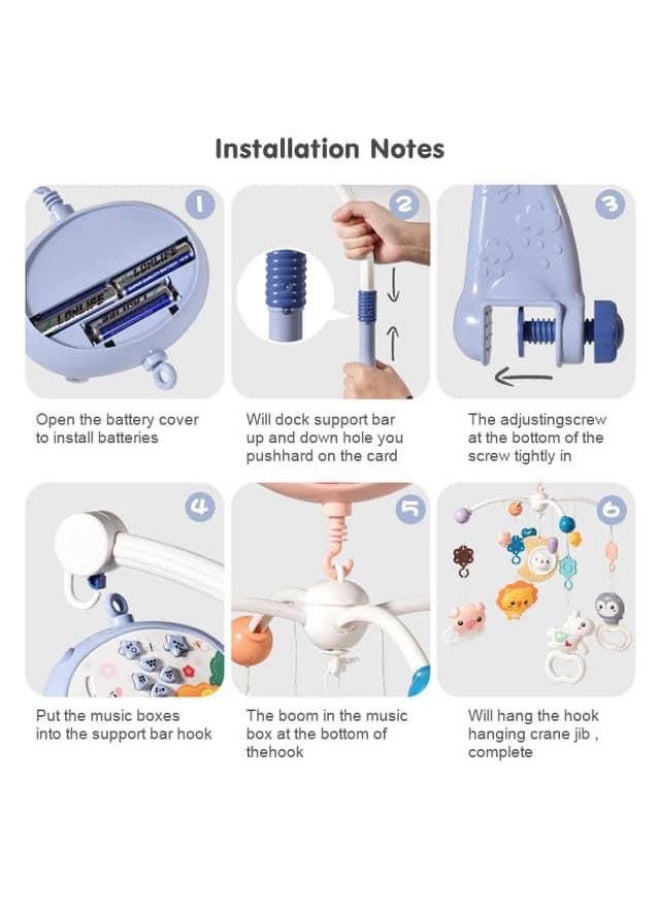 Installation Notes

1

Open the battery cover to install batteries

2

Will dock support bar up and down hole you pushhard on the card

3

The adjustingscrew at the bottom of the screw tightly in

4

Put the music boxes into the support bar hook

5

The boom in the music box at the bottom of thehook

6

Will hang the hook hanging crane jib , complete