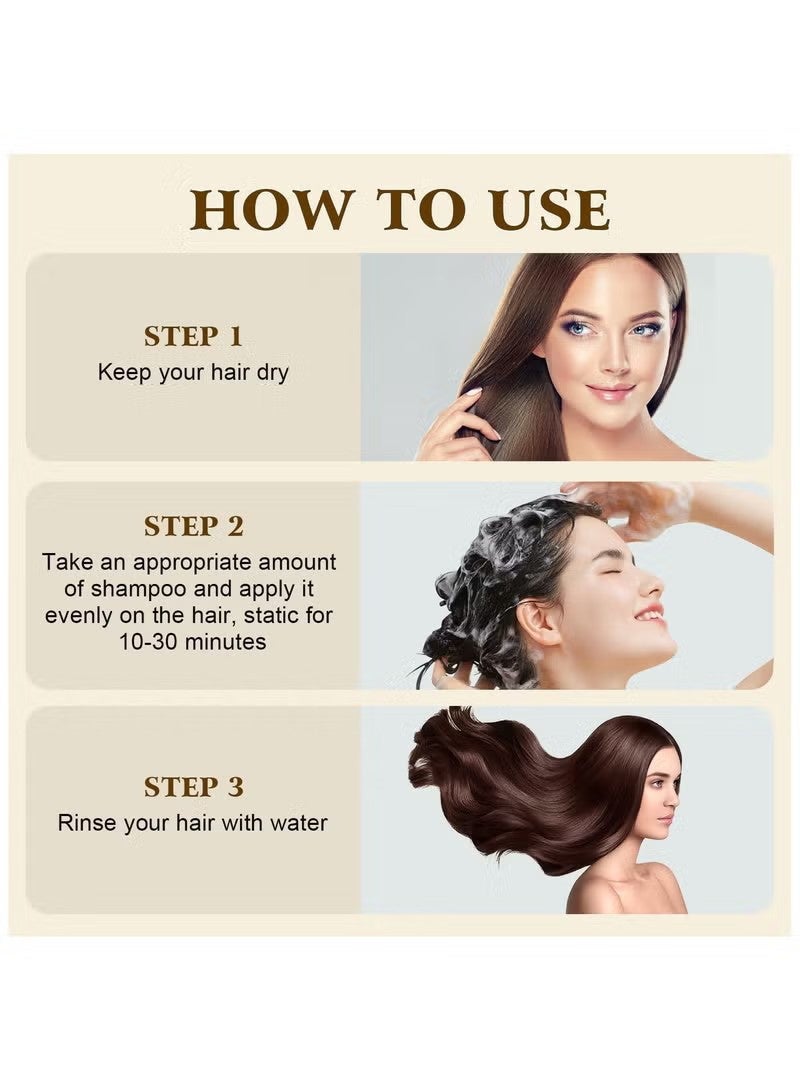 HOW TO USE

STEP 1
Keep your hair dry

STEP 2
Take an appropriate amount of shampoo and apply it evenly on the hair, static for 10-30 minutes

STEP 3
Rinse your hair with water