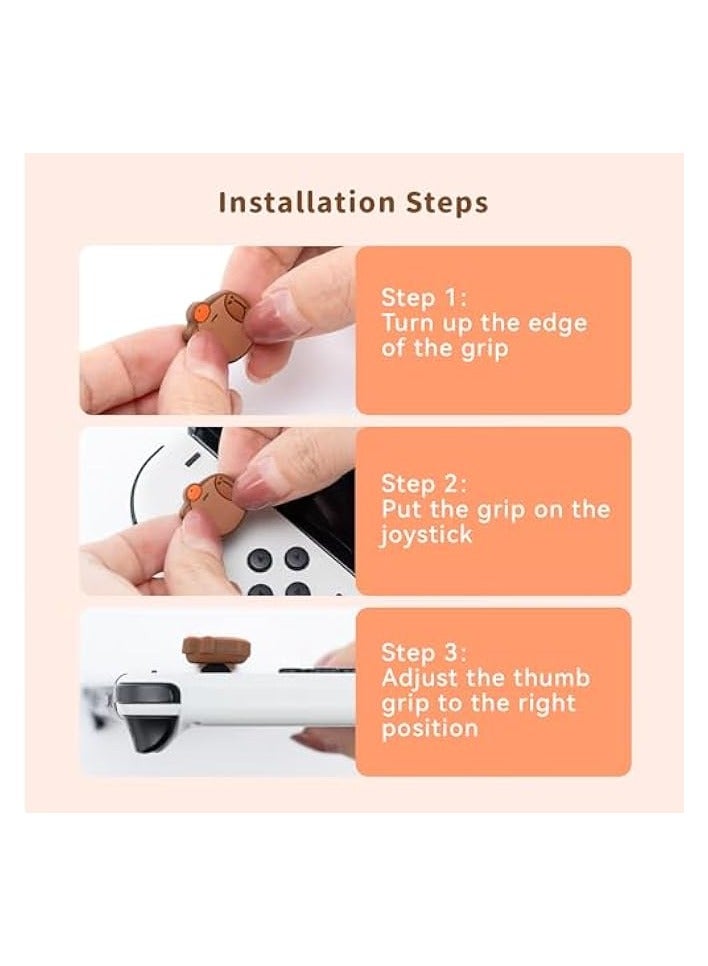 Installation Steps

Step 1:
Turn up the edge of the grip

Step 2:
Put the grip on the joystick

Step 3:
Adjust the thumb grip to the right position