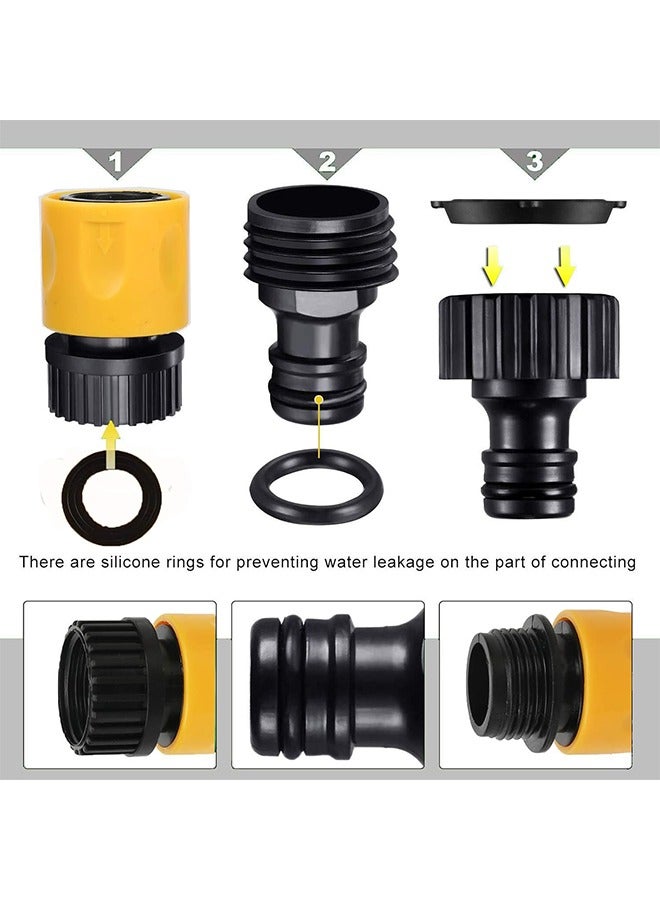 1

2

3

There are silicone rings for preventing water leakage on the part of connecting